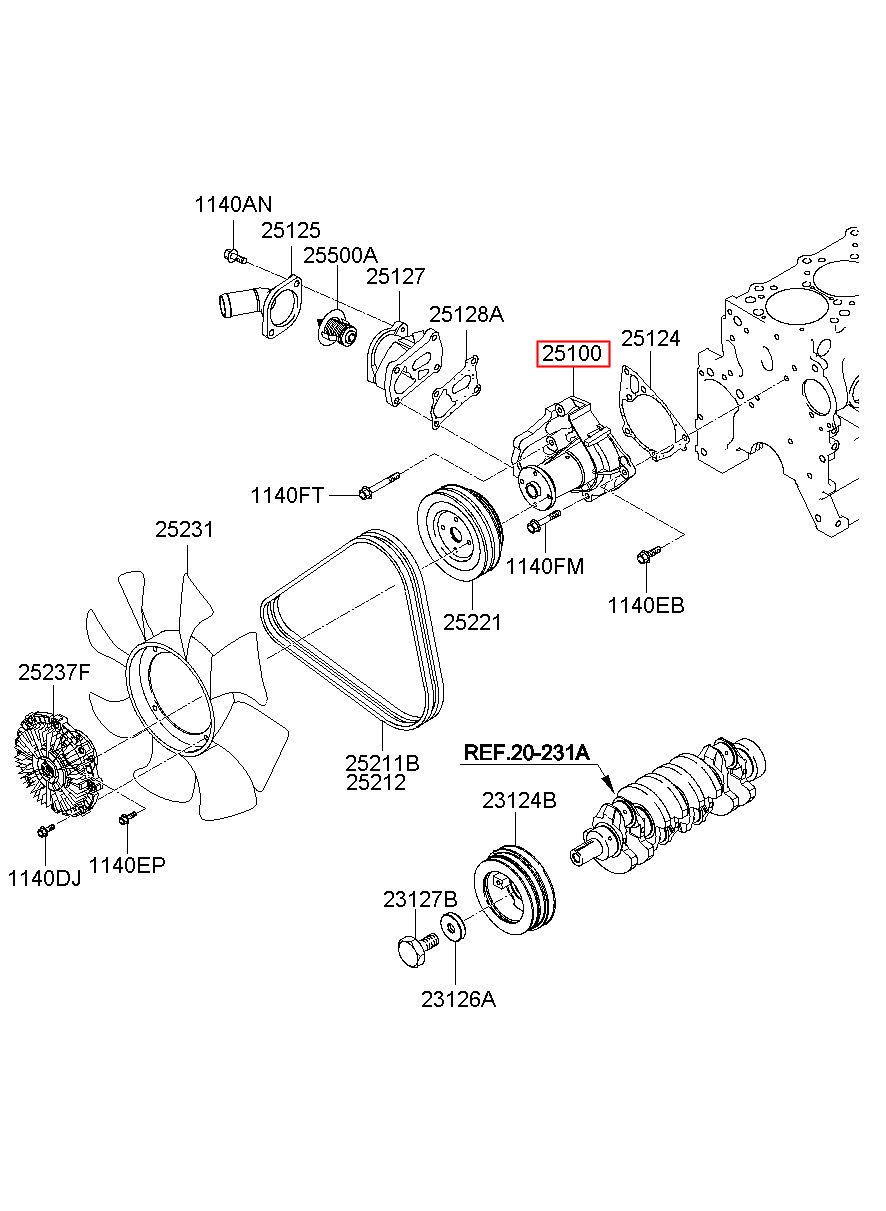 1140AN
25125
25500A
25127
25128A
25100
25124
1140FT
25231
1140FM
1140EB
25221
25237F
25211B
25212
REF.20-231A
23124B
1140DJ
1140EP
23127B
23126A