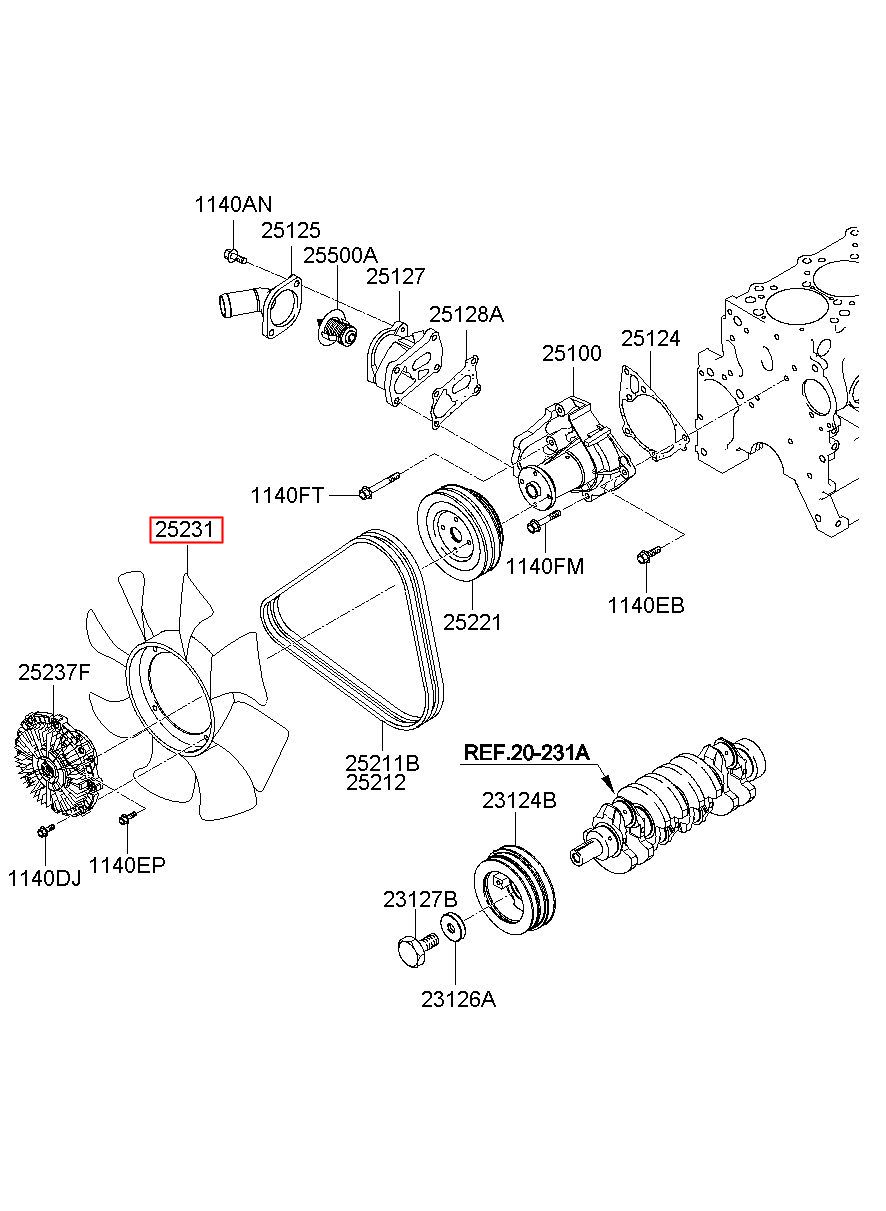 1140AN
25125
25500A
25127
25128A
25100
25124
1140FT
25231
1140FM
1140EB
25221
25237F
25211B
25212
REF.20-231A
23124B
1140DJ
1140EP
23127B
23126A