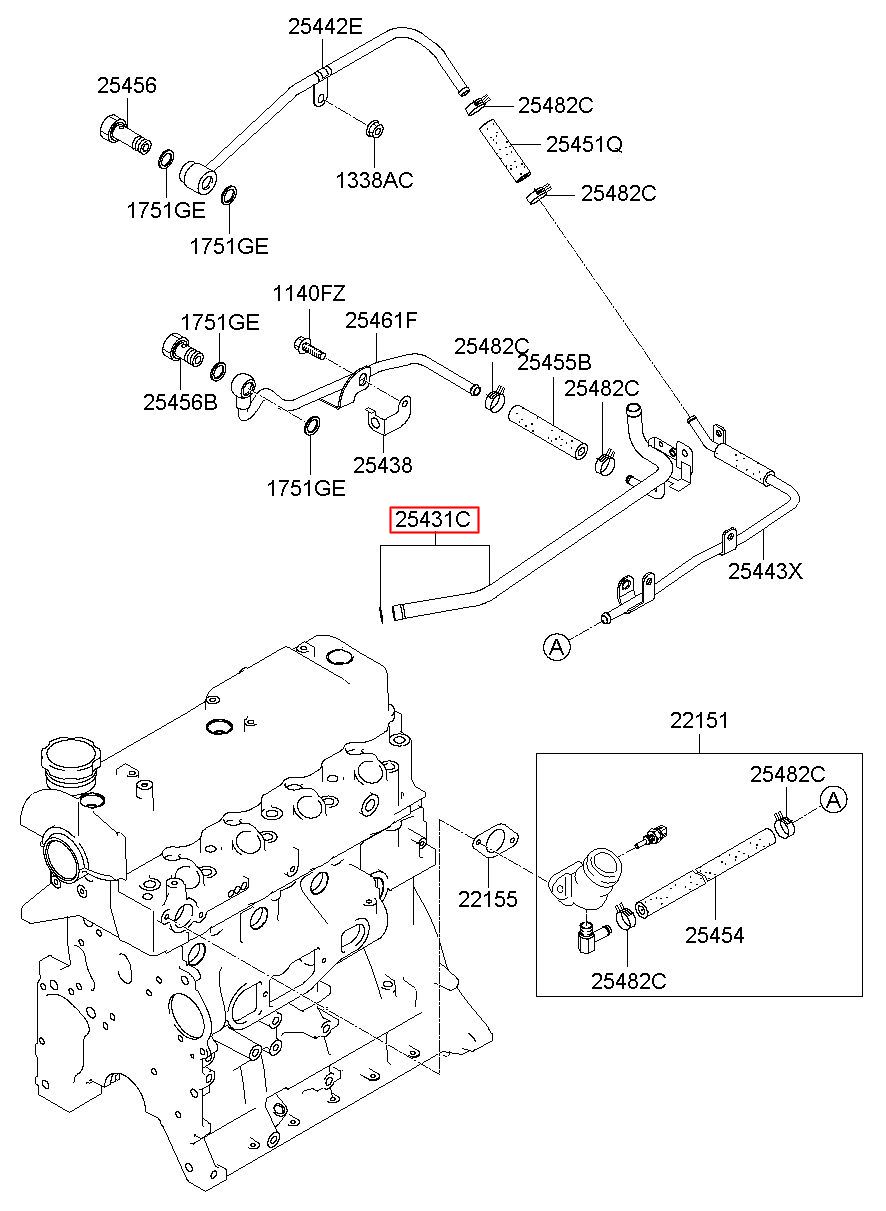 25442E
25456
25482C
25451Q
1338AC
25482C
1751GE
1751GE
1140FZ
1751GE
25461F
25482C
25455B
25482C
25456B
25438
1751GE
25431C
25443X
A
22151
25482C
A
22155
25454
25482C