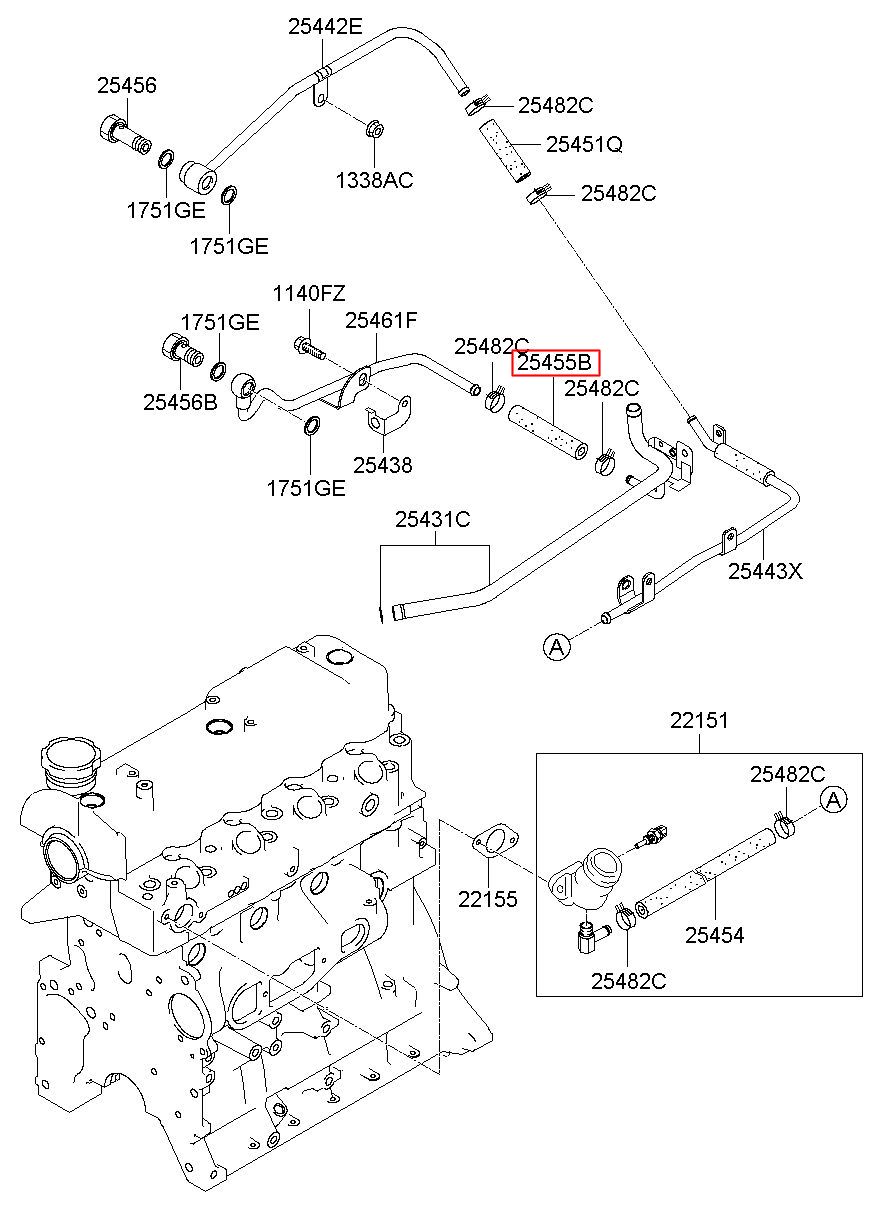 25442E
25456
25482C
25451Q
1338AC
25482C
1751GE
1751GE
1140FZ
1751GE
25461F
25482C
25455B
25482C
25456B
25438
1751GE
25431C
25443X
A
22151
25482C
A
22155
25454
25482C