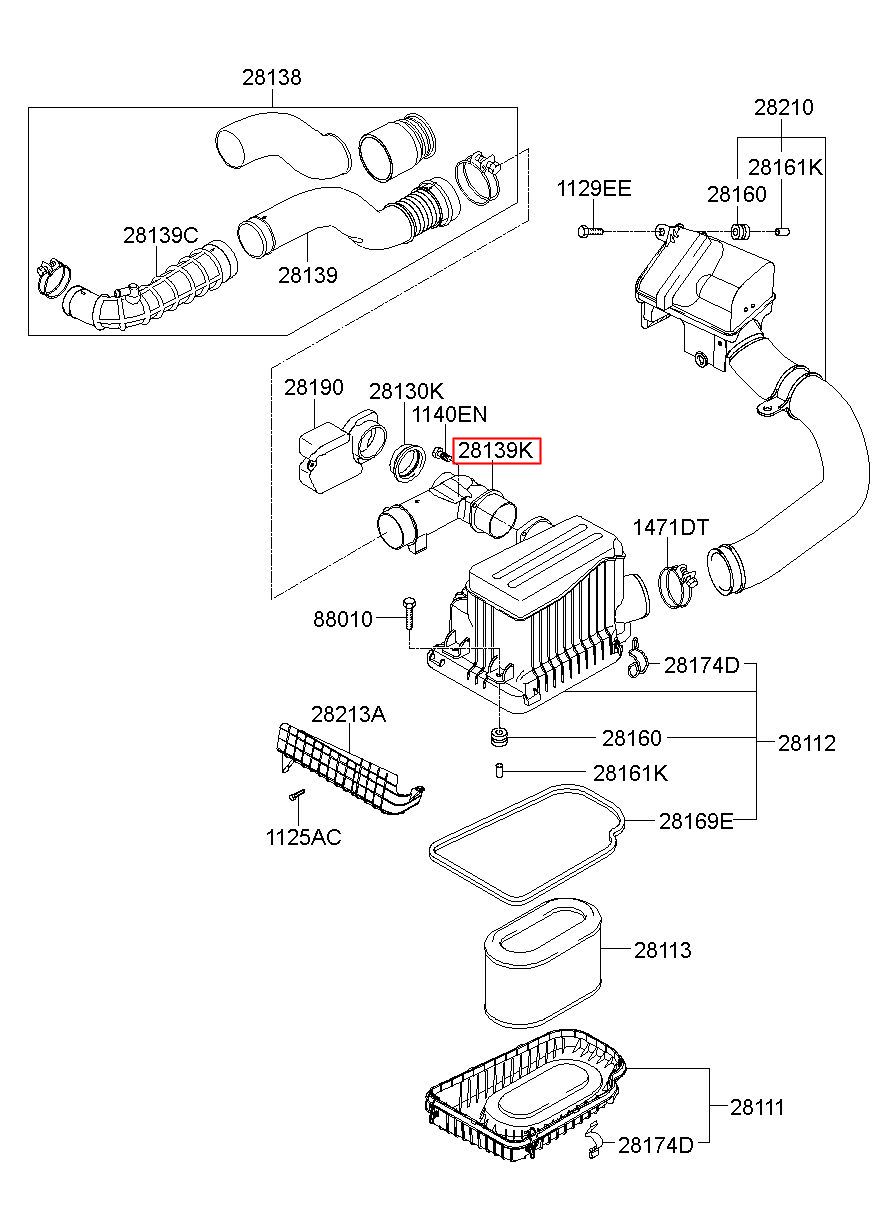 28138
28210
28161K
1129EE
28160
28139C
28139
28190
28130K
1140EN
28139K
1471DT
88010
28174D
28213A
28160
28112
28161K
1125AC
28169E
28113
28111
28174D