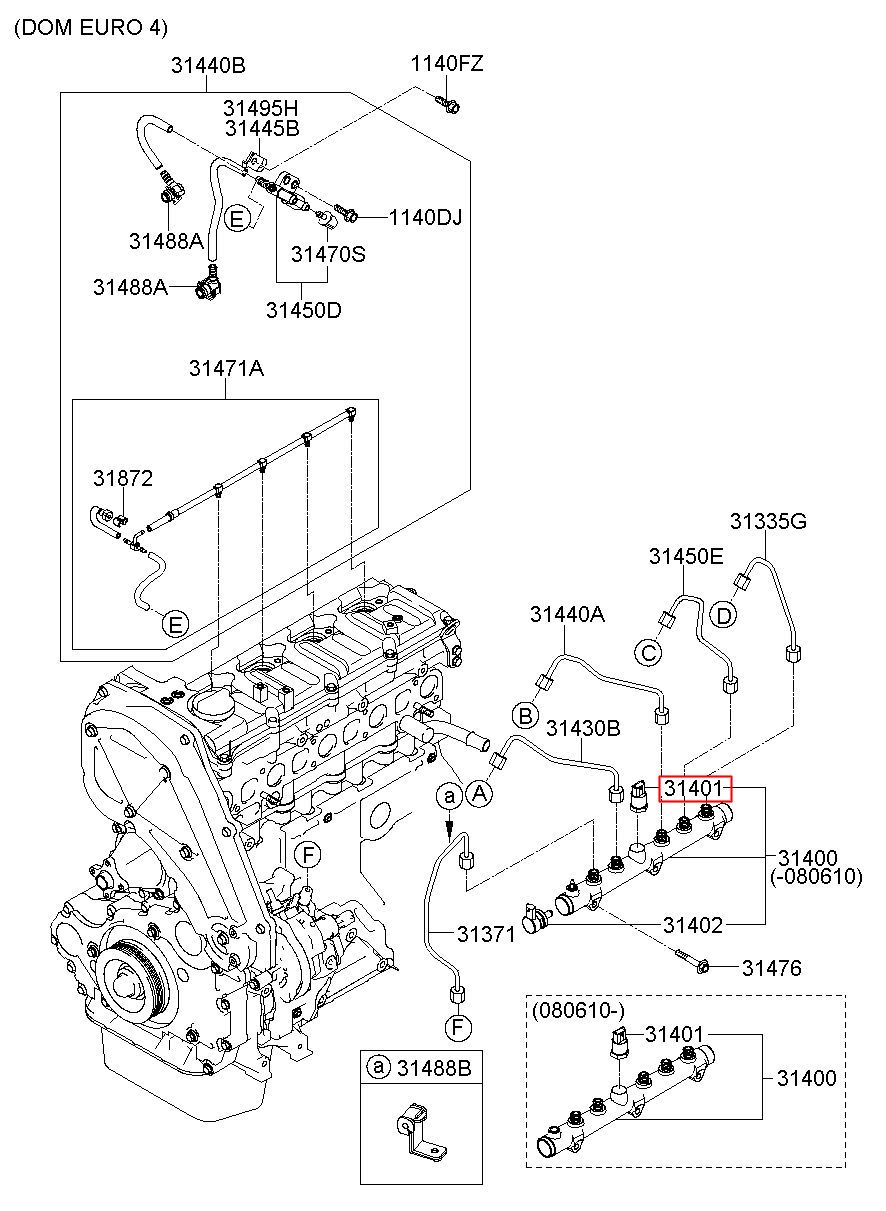 (DOM EURO 4)

31440B
1140FZ
31495H
31445B
E
1140DJ
31488A
31470S
31488A
31450D

31471A
31872
E

31335G
31450E
D
31440A
C
B
31430B
A
a
31401
F
31400
(-080610)
31402
31371
31476
F

(080610-)
31401
31400

a 31488B