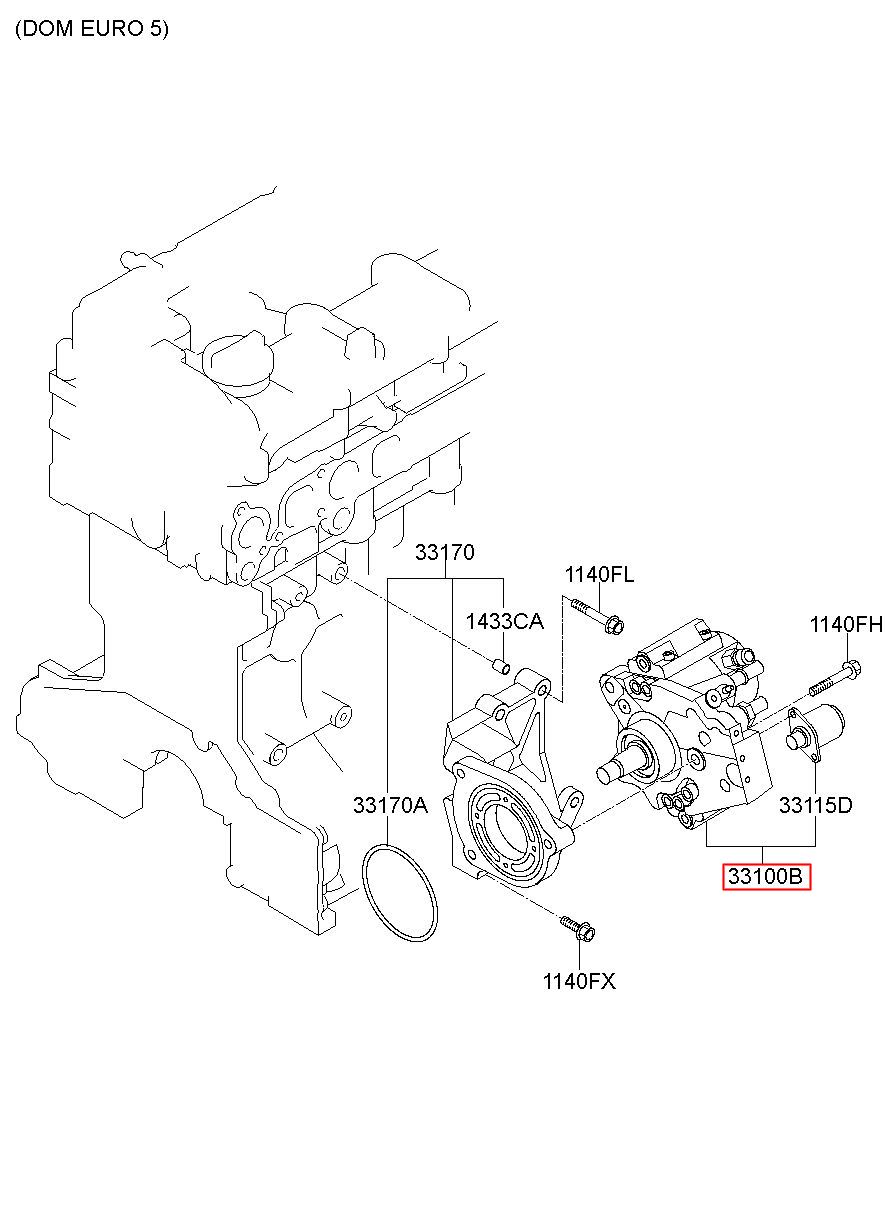 (DOM EURO 5)

33170
1140FL
1433CA
1140FH
33170A
33115D
33100B
1140FX