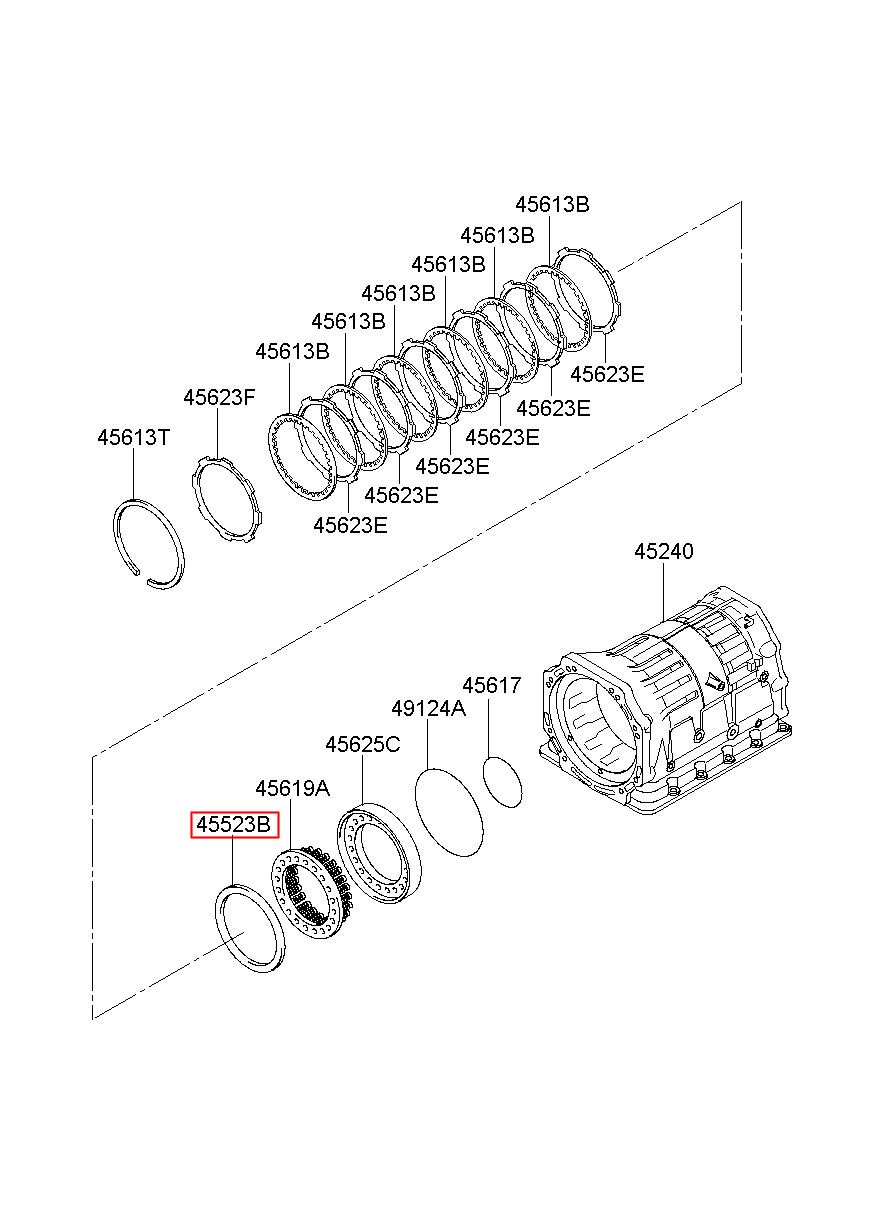 45613B
45613B
45613B
45613B
45613B
45613B
45623F
45613T
45623E
45623E
45623E
45623E
45623E
45623E
45240
45617
49124A
45625C
45619A
45523B