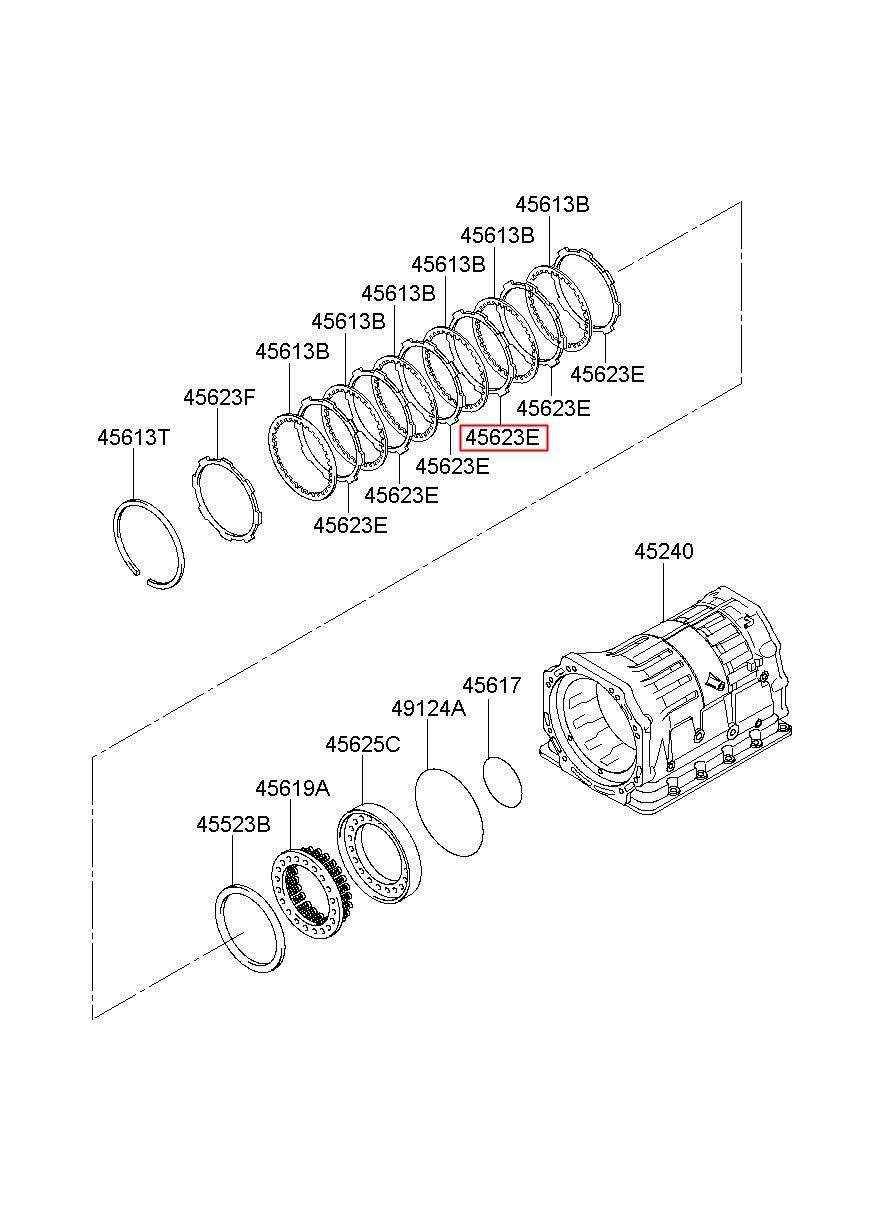 45613B
45613B
45613B
45613B
45613B
45613B
45623F
45613T
45623E
45623E
45623E
45623E
45623E
45623E
45240
45617
49124A
45625C
45619A
45523B