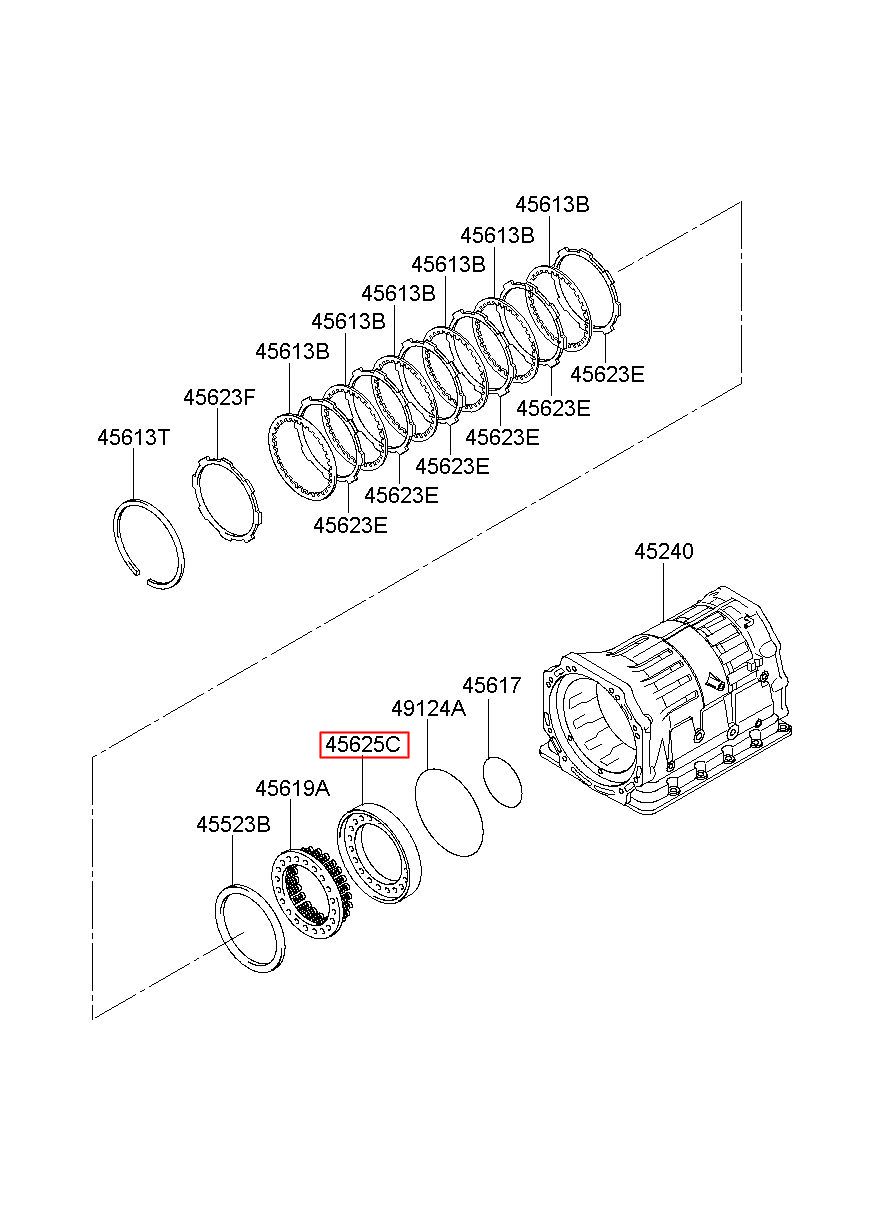 45613B
45613B
45613B
45613B
45613B
45613B
45623F
45613T
45623E
45623E
45623E
45623E
45623E
45623E
45240
45617
49124A
45625C
45619A
45523B