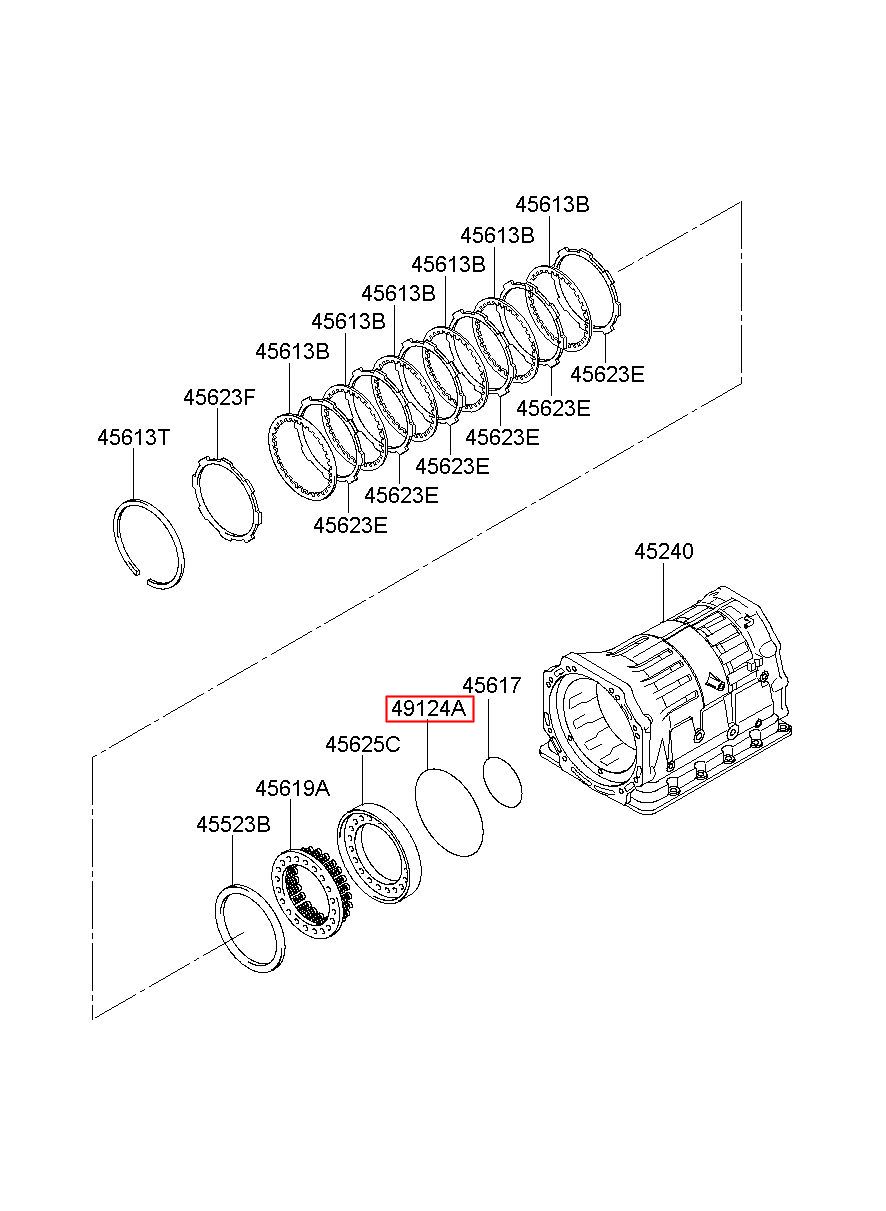 45613B
45613B
45613B
45613B
45613B
45613B
45623F
45613T
45623E
45623E
45623E
45623E
45623E
45623E
45240
45617
49124A
45625C
45619A
45523B