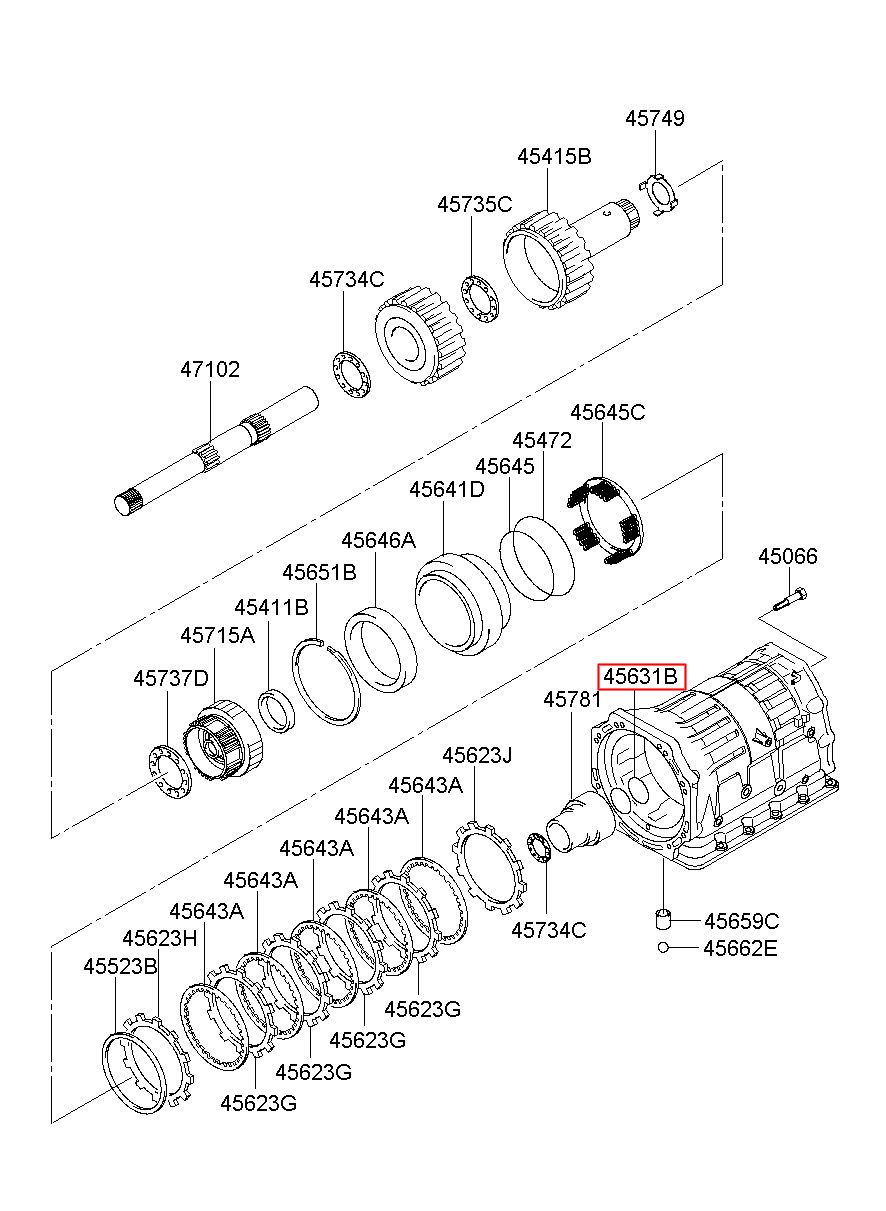 45749
45415B
45735C
45734C
47102
45645C
45472
45645
45641D
45646A
45651B
45411B
45715A
45737D
45066
45631B
45781
45623J
45643A
45643A
45643A
45643A
45643A
45623H
45523B
45734C
45659C
45662E
45623G
45623G
45623G
45623G