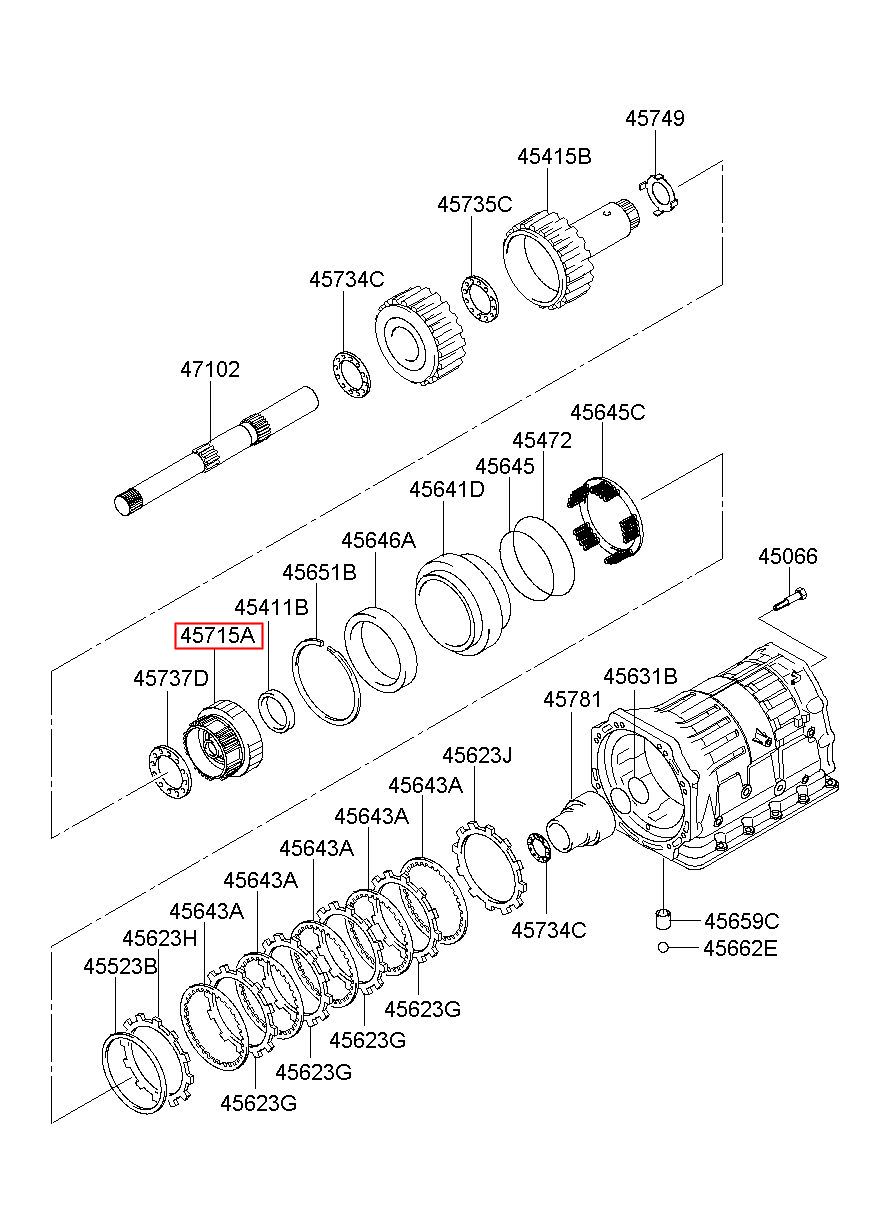 45749
45415B
45735C
45734C
47102
45645C
45472
45645
45641D
45646A
45651B
45411B
45715A
45737D
45066
45631B
45781
45623J
45643A
45643A
45643A
45643A
45643A
45623H
45523B
45734C
45659C
45662E
45623G
45623G
45623G
45623G