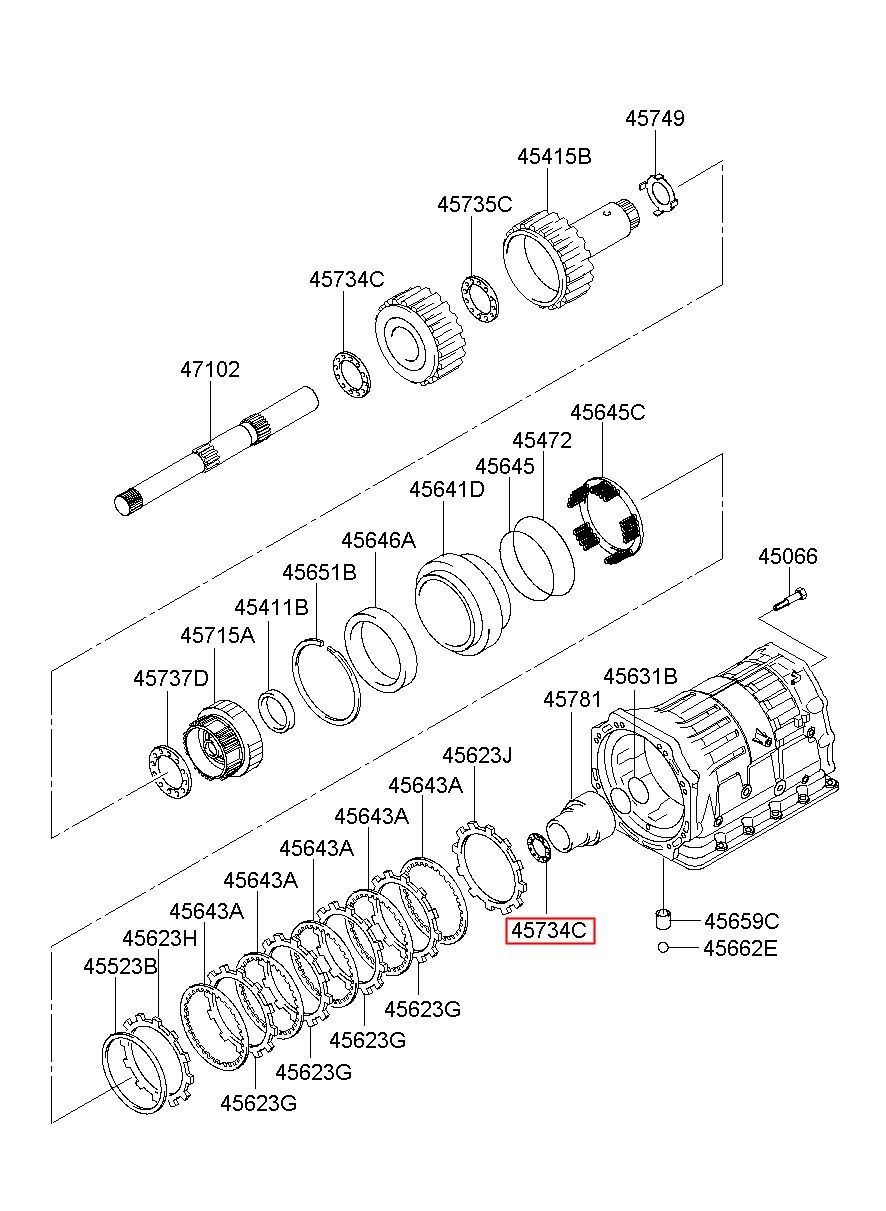 45749
45415B
45735C
45734C
47102
45645C
45472
45645
45641D
45646A
45651B
45411B
45715A
45737D
45066
45631B
45781
45623J
45643A
45643A
45643A
45643A
45643A
45623H
45523B
45734C
45659C
45662E
45623G
45623G
45623G
45623G