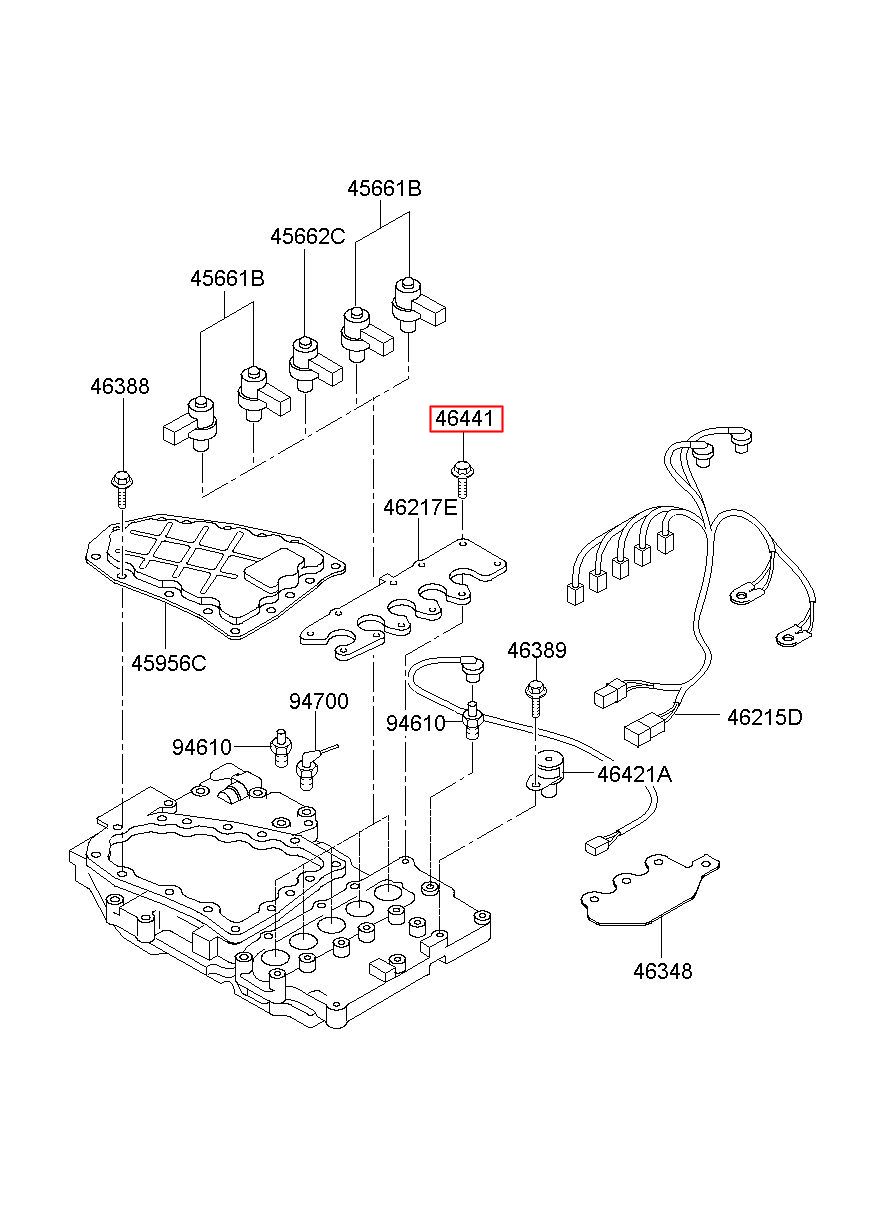 45661B
45662C
45661B
46388
46441
46217E
45956C
46389
94700
94610
94610
46215D
46421A
46348