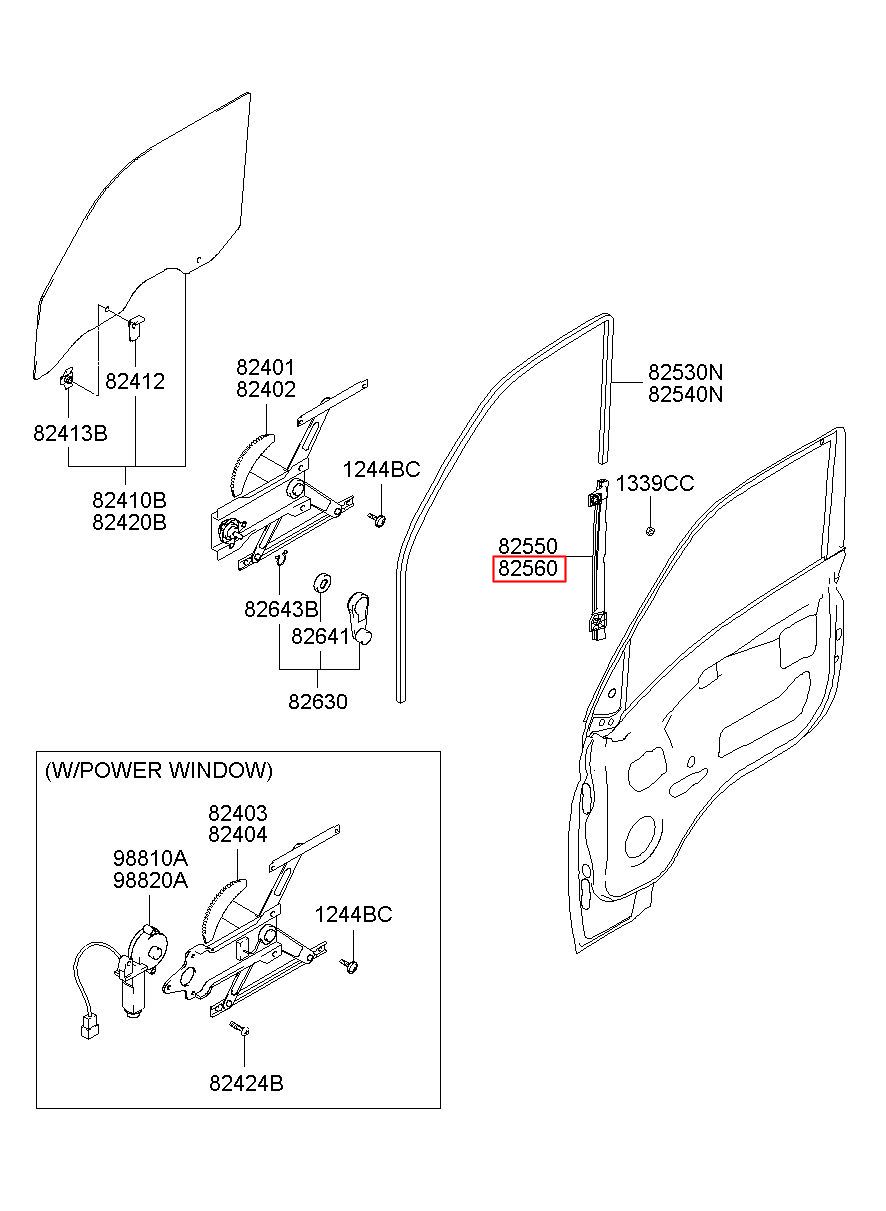 82412
82413B
82410B
82420B
82401
82402
1244BC
82643B
82641
82630
82530N
82540N
1339CC
82550
82560
(W/POWER WINDOW)
82403
82404
98810A
98820A
1244BC
82424B