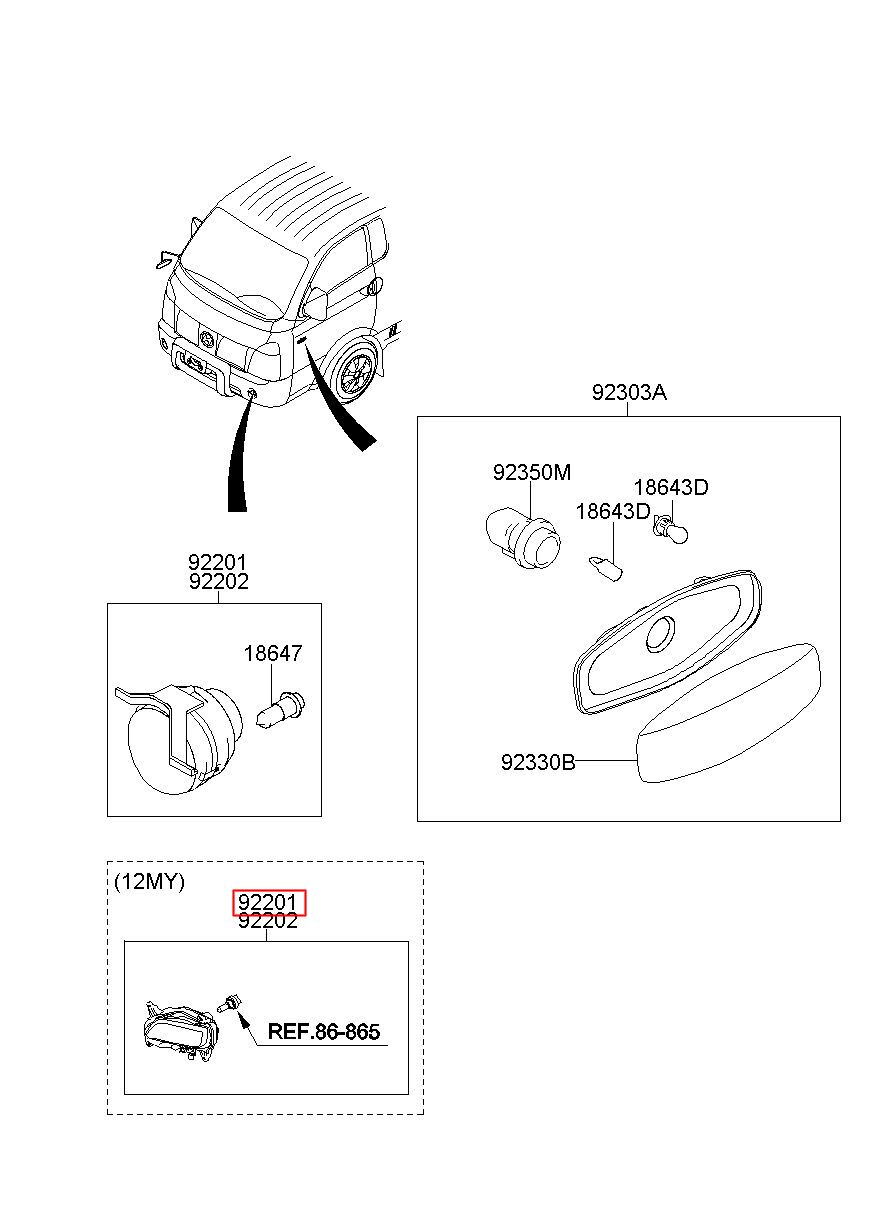 92303A

92350M

18643D

18643D

92330B

92201
92202

18647

(12MY)

92201
92202

REF.86-865