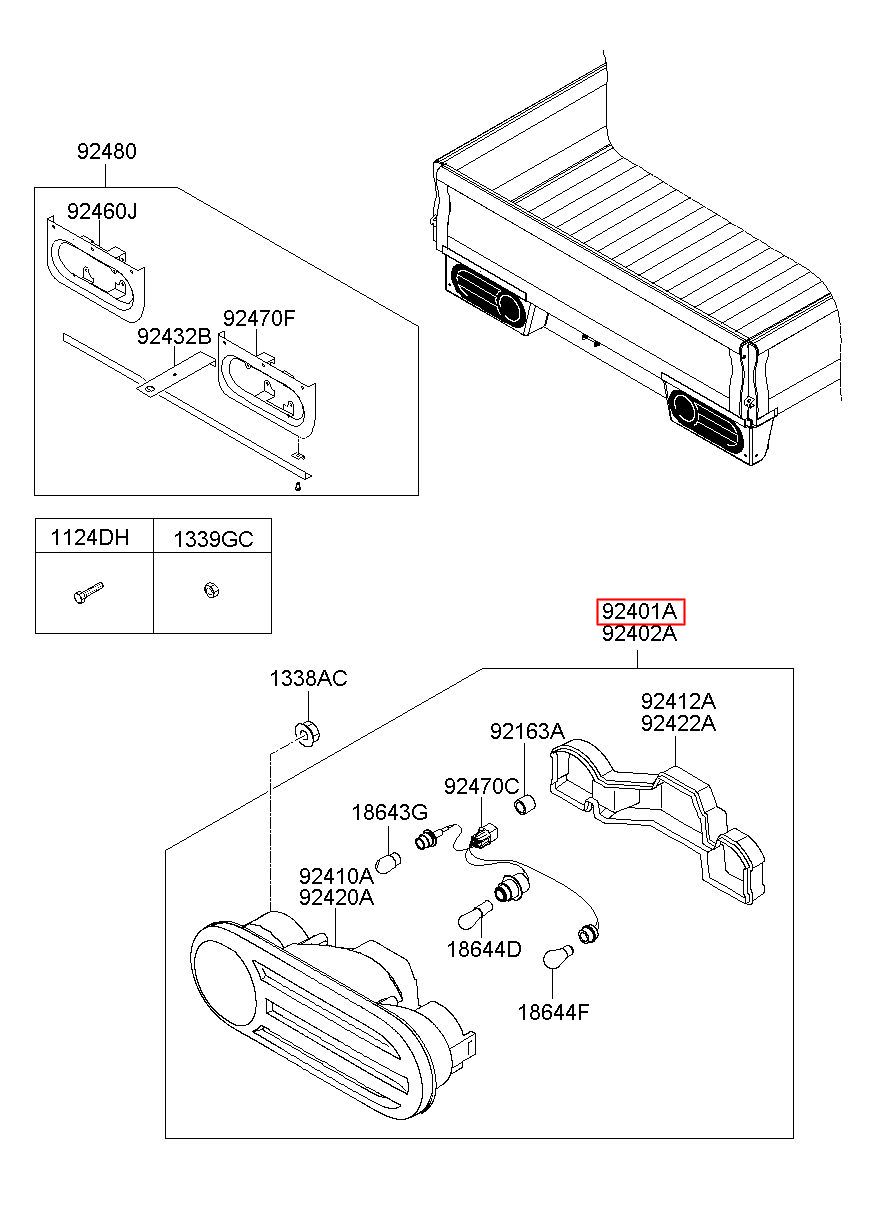 92480

92460J

92432B

92470F

| 1124DH | 1339GC |
|---|---|
| | |

92401A
92402A

1338AC

92412A
92422A

92163A

92470C

18643G

92410A
92420A

18644D

18644F