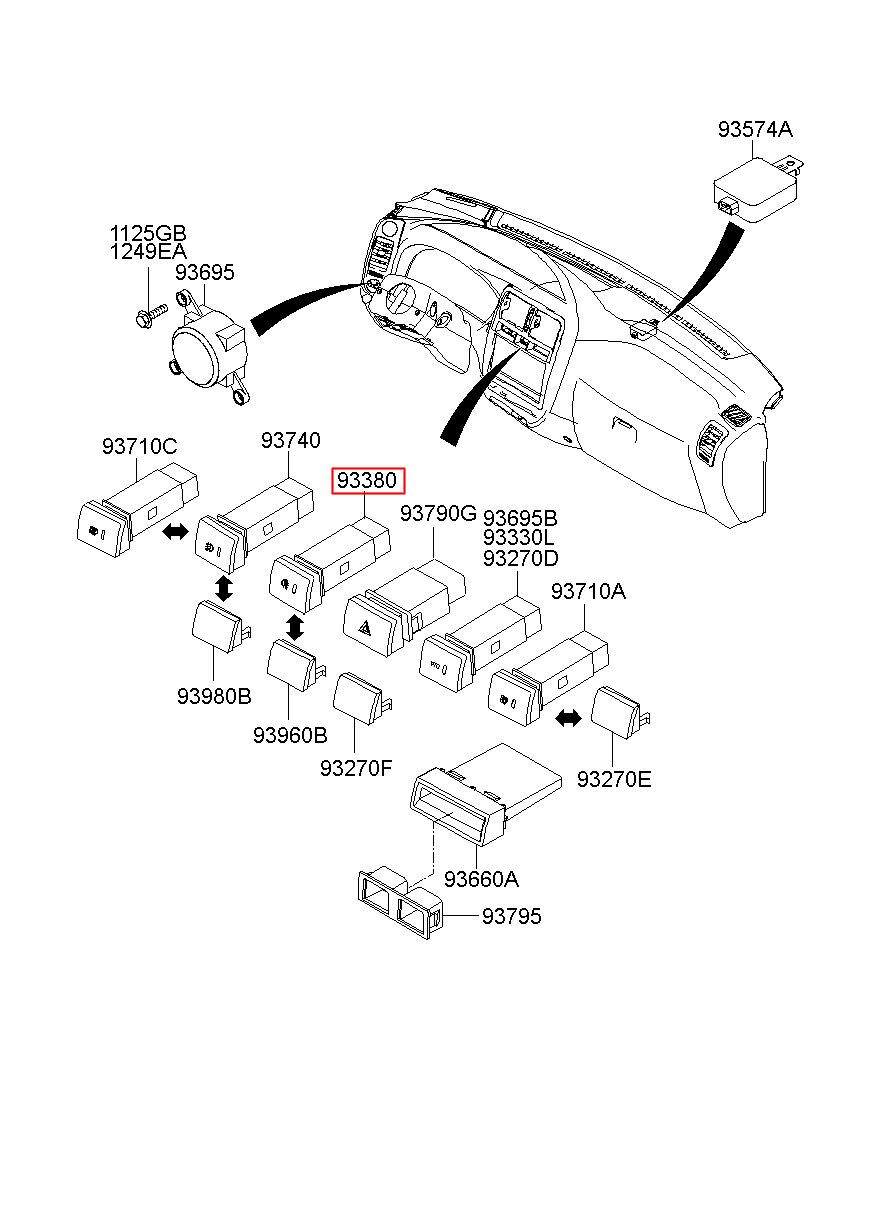 93574A

1125GB
1249EA
93695

93710C
93740
93380
93790G
93695B
93330L
93270D
93710A

93980B
93960B
93270F
93270E

93660A
93795