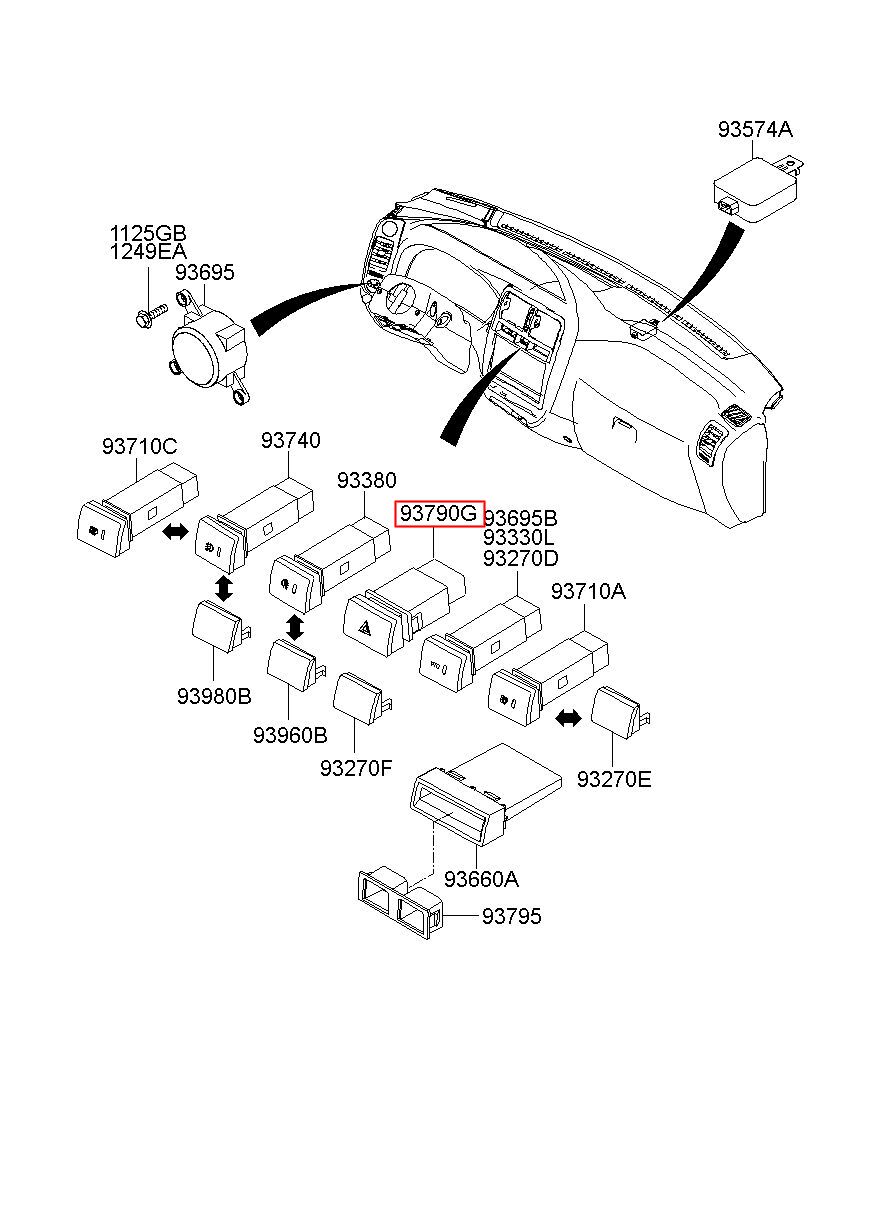 93574A

1125GB
1249EA
93695

93710C
93740
93380
93790G
93695B
93330L
93270D
93710A

93980B
93960B
93270F
93270E

93660A
93795