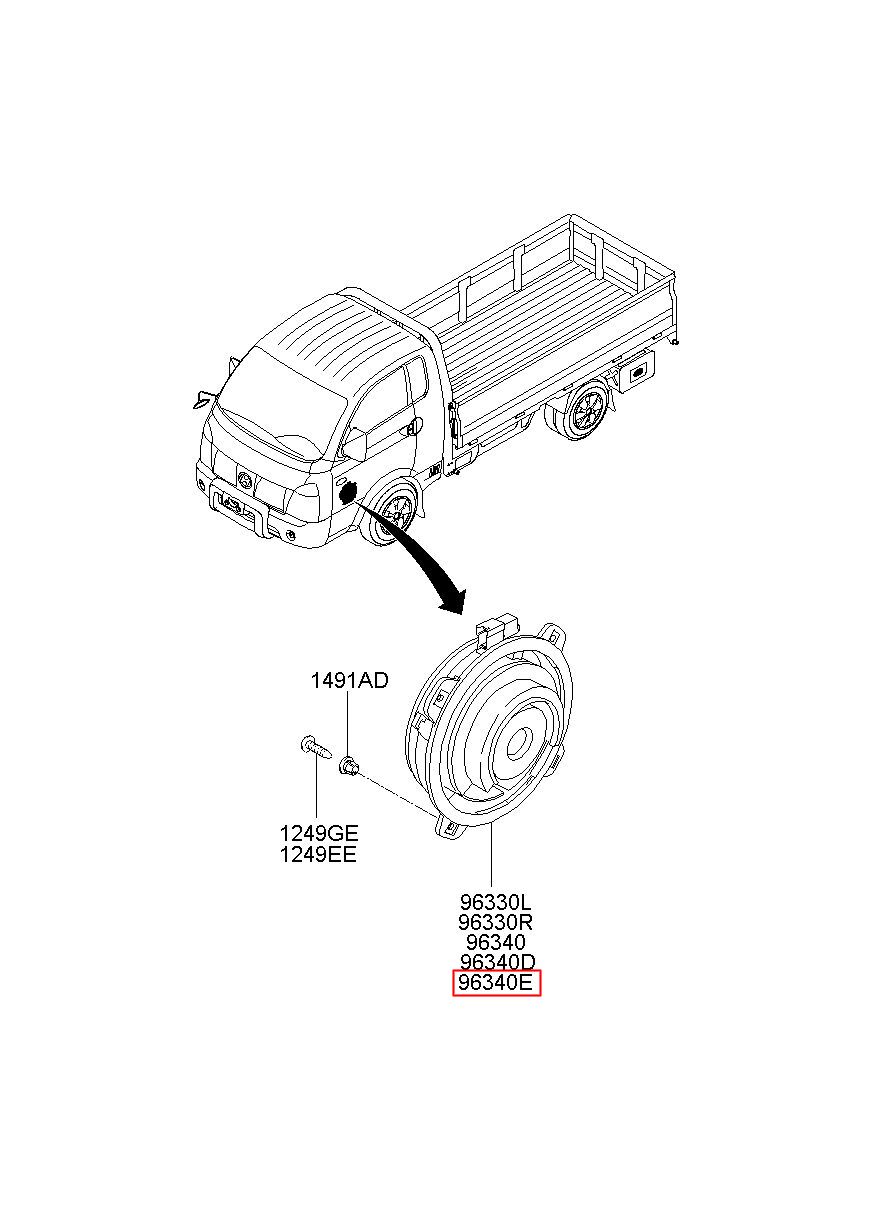 1491AD

1249GE
1249EE

96330L
96330R
96340
96340D
96340E