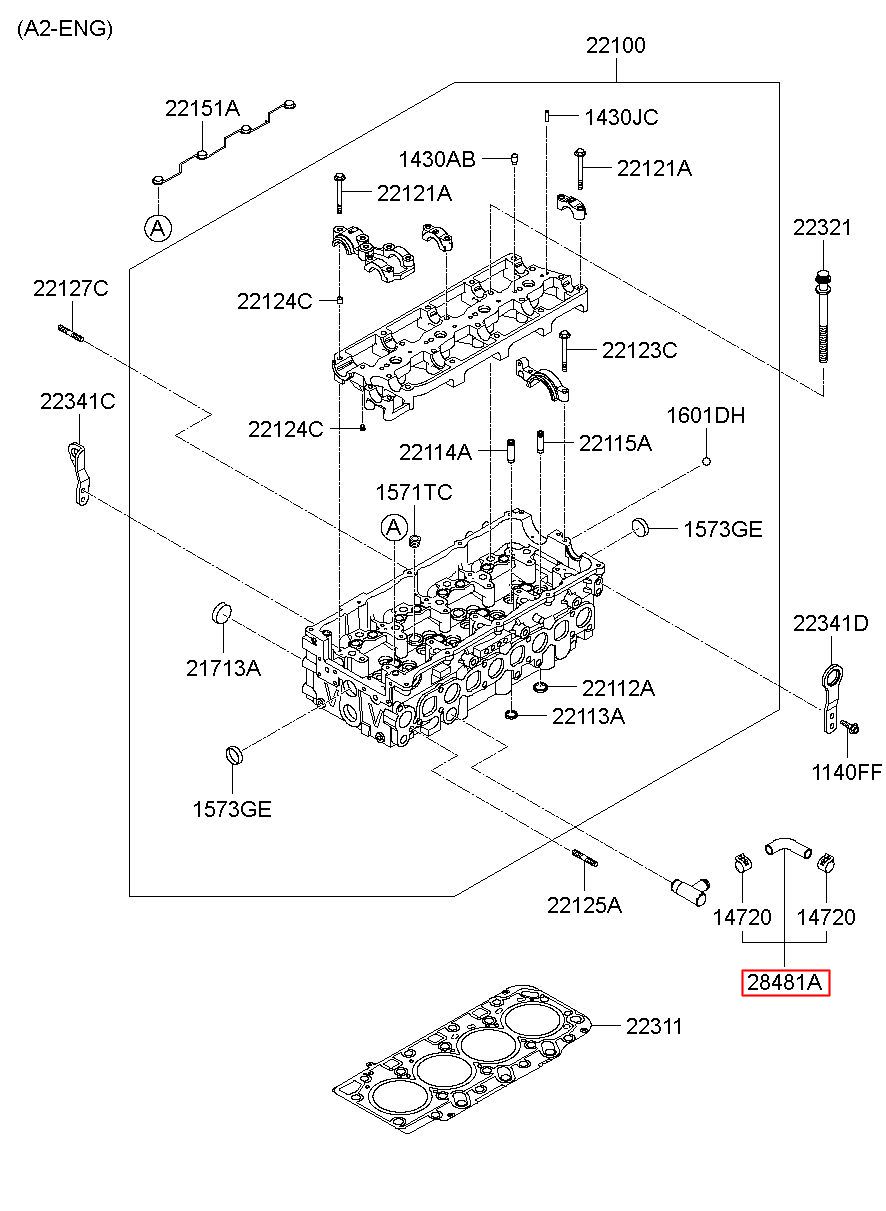 (A2-ENG)

22100

22151A

1430JC

1430AB

22121A

22121A

A

22321

22127C

22124C

22123C

22341C

22124C

1601DH

22114A

22115A

1571TC

A

1573GE

22341D

21713A

22112A

22113A

1140FF

1573GE

22125A

14720

14720

28481A

22311