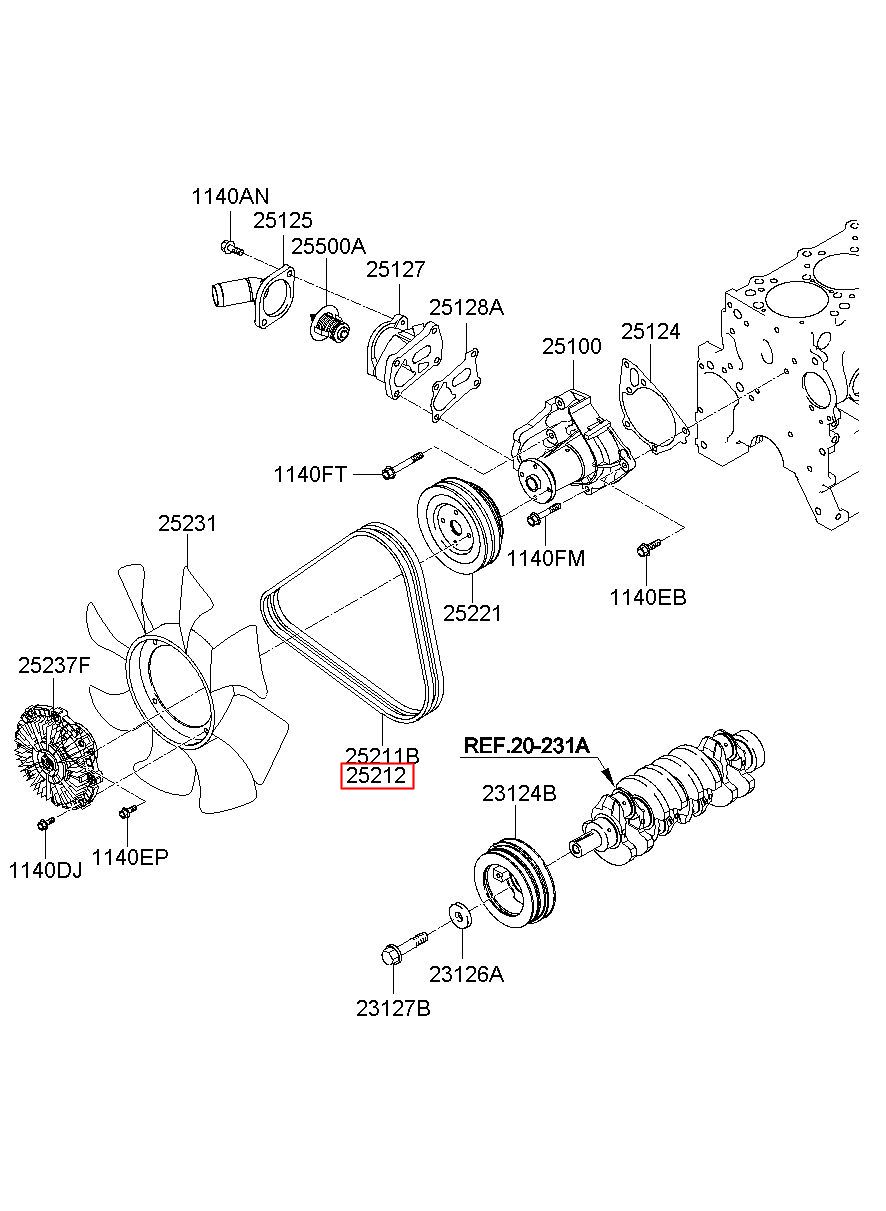 1140AN
25125
25500A
25127
25128A
25100
25124
1140FT
1140FM
1140EB
25231
25221
25237F
25211B
25212
REF.20-231A
23124B
1140DJ
1140EP
23126A
23127B