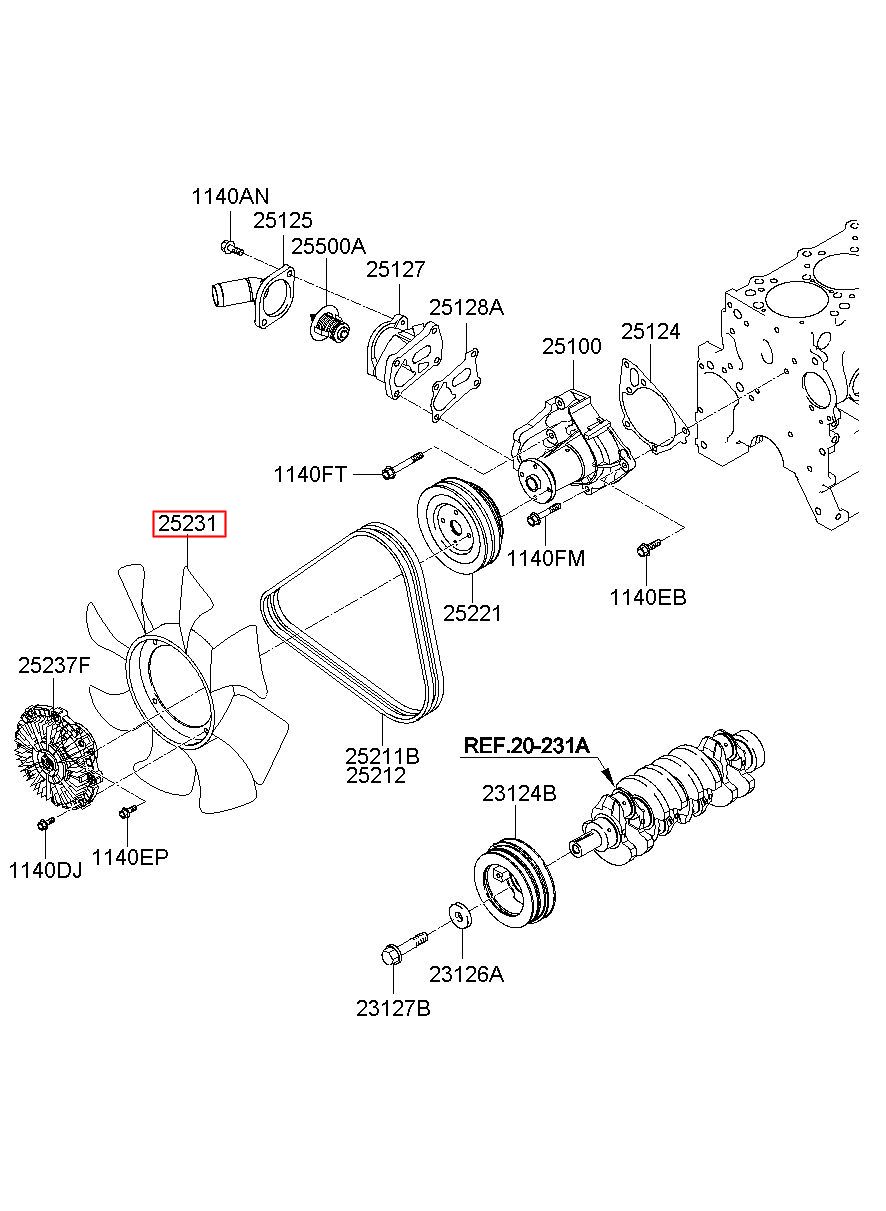 1140AN
25125
25500A
25127
25128A
25100
25124
1140FT
25231
1140FM
1140EB
25221
25237F
25211B
25212
REF.20-231A
23124B
1140DJ
1140EP
23126A
23127B