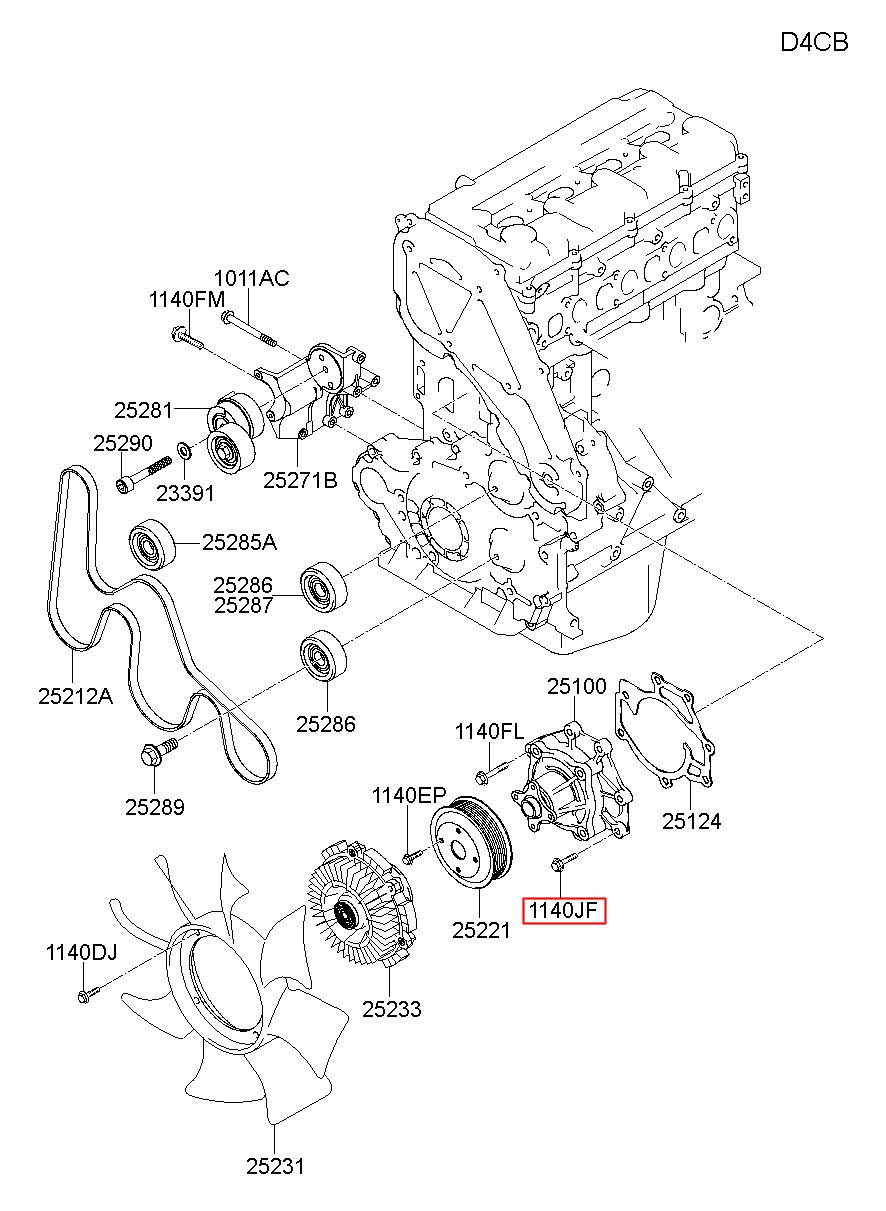 D4CB

1011AC
1140FM
25281
25290
23391
25271B
25285A
25286
25287
25212A
25286
25289
25100
1140FL
25124
1140EP
25221
1140JF
1140DJ
25233
25231