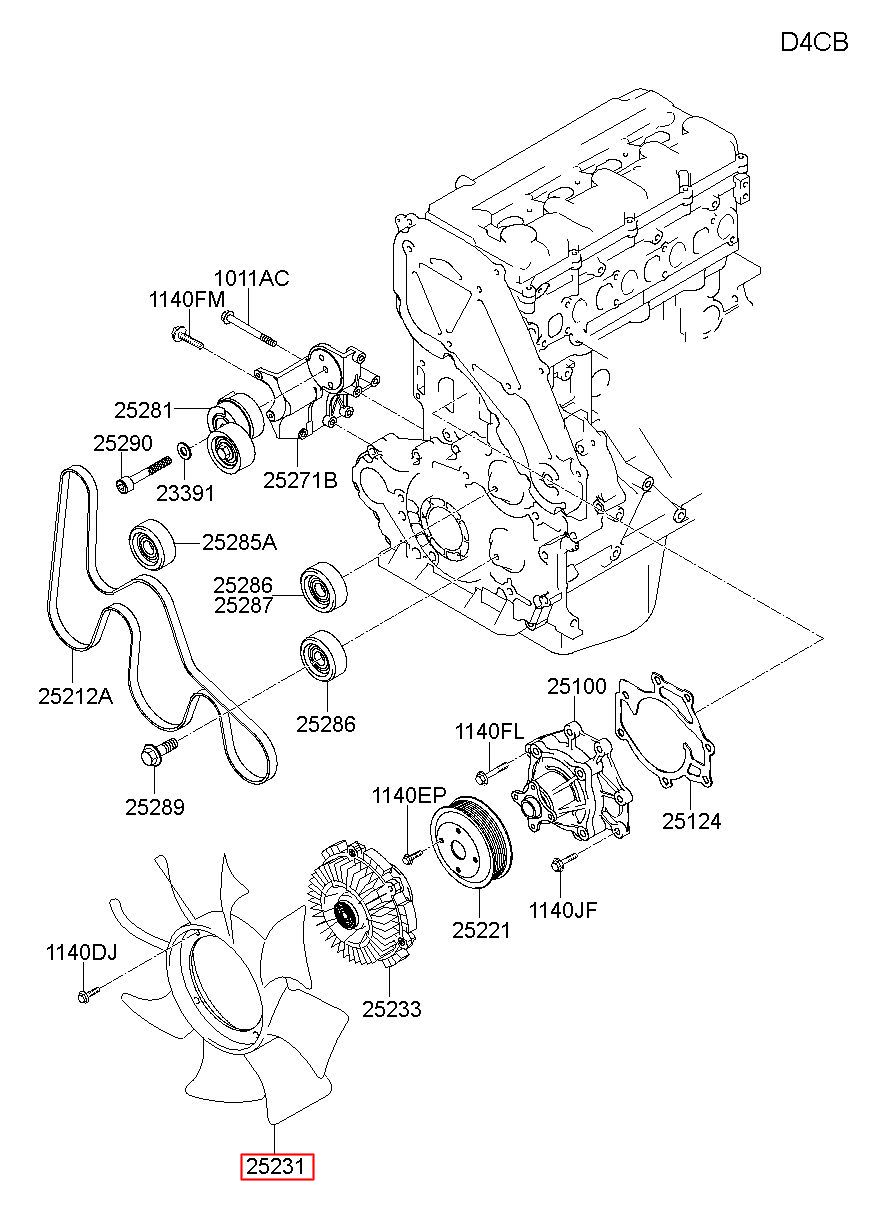 D4CB

1011AC
1140FM
25281
25290
23391
25271B
25285A
25286
25287
25212A
25286
25289
25100
1140FL
1140EP
25124
1140JF
25221
1140DJ
25233
25231