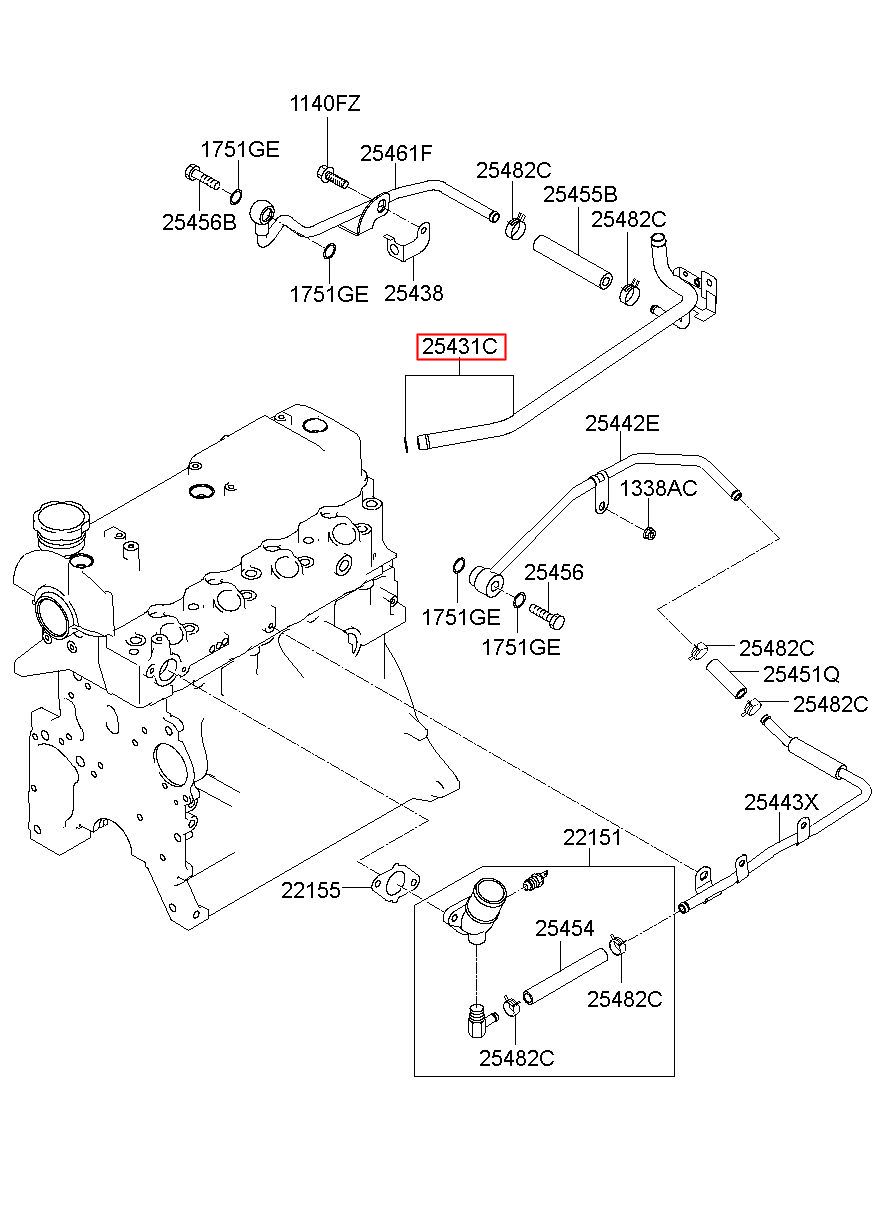 1140FZ
1751GE
25461F
25482C
25455B
25482C
25456B
1751GE
25438
25431C
25442E
1338AC
25456
1751GE
1751GE
25482C
25451Q
25482C
25443X
22151
22155
25454
25482C
25482C