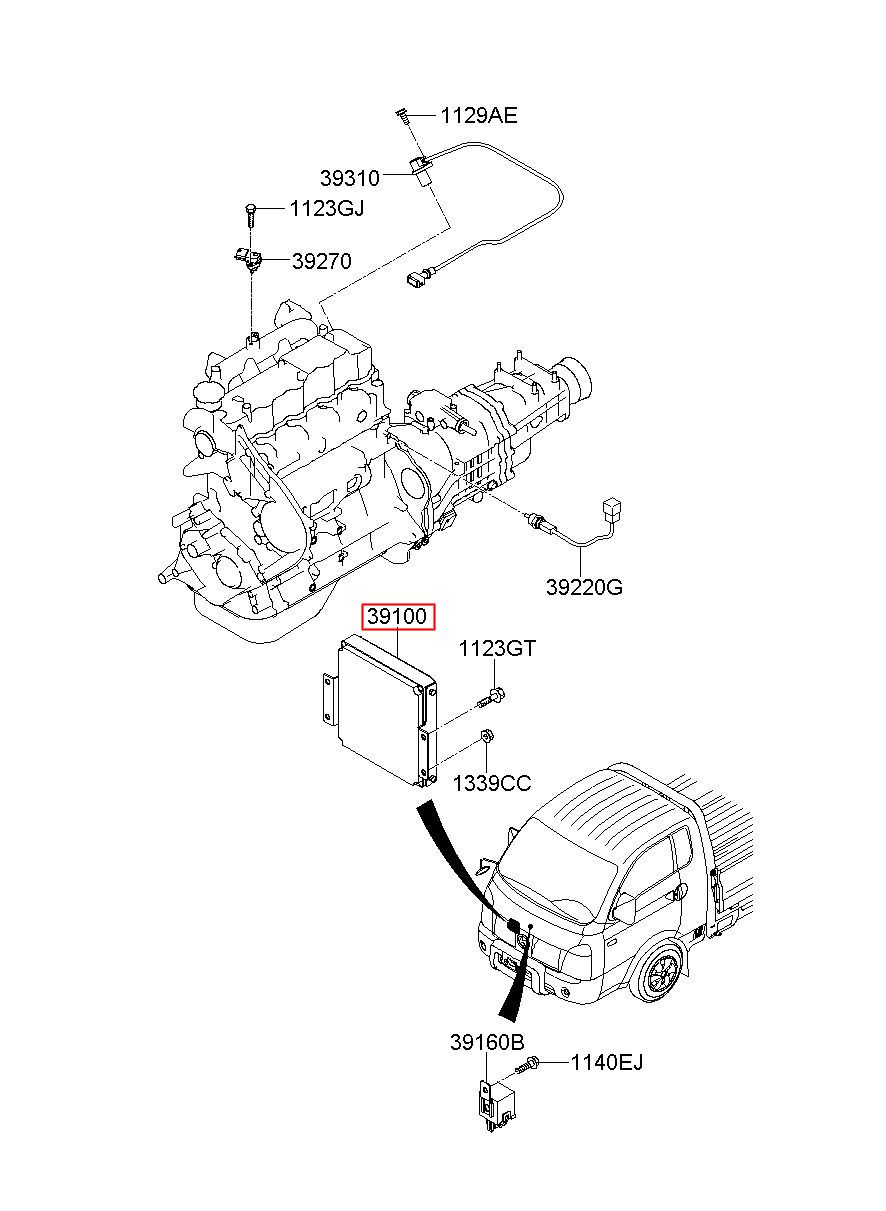 1129AE
39310
1123GJ
39270
39220G
39100
1123GT
1339CC
39160B
1140EJ