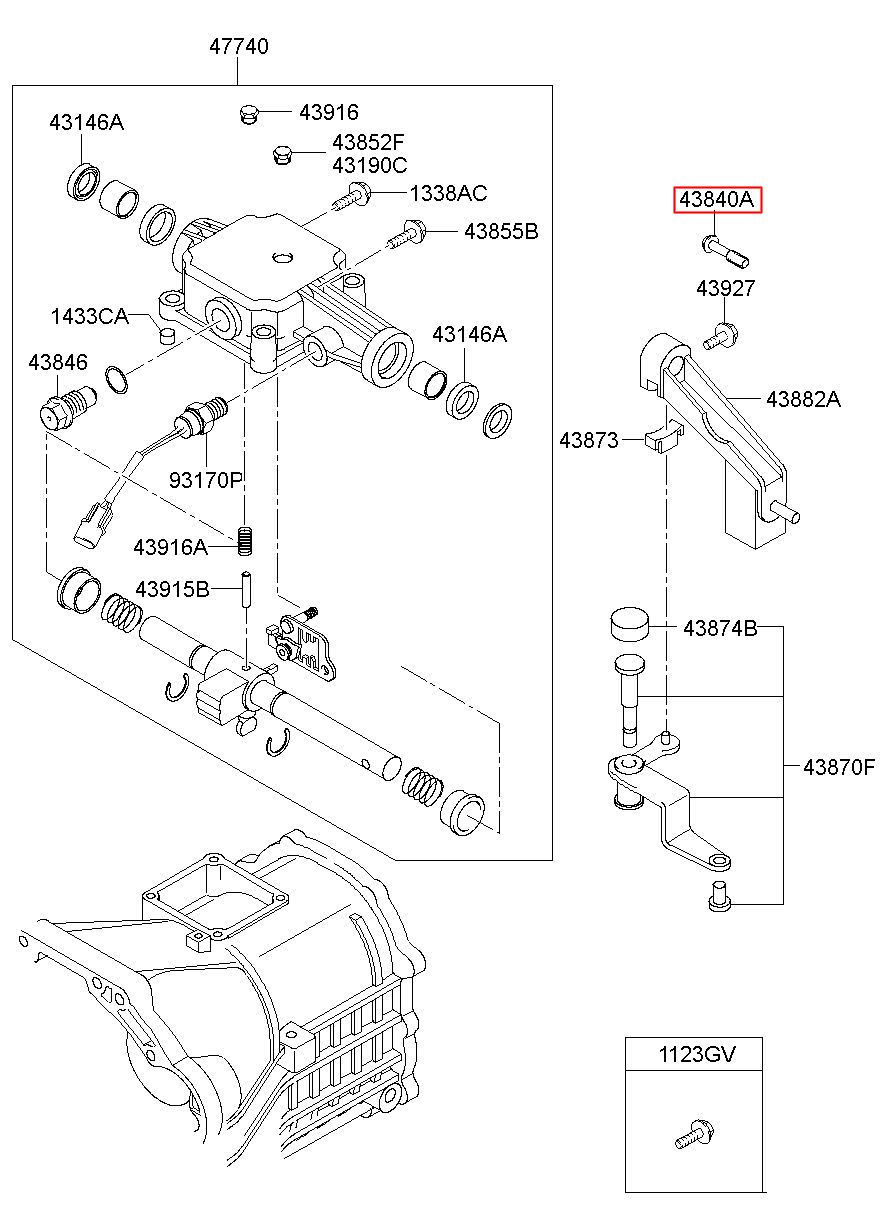 47740

43146A

43916

43852F
43190C

1338AC

43855B

43840A

43927

1433CA

43146A

43846

43882A

43873

93170P

43916A

43915B

43874B

43870F

1123GV