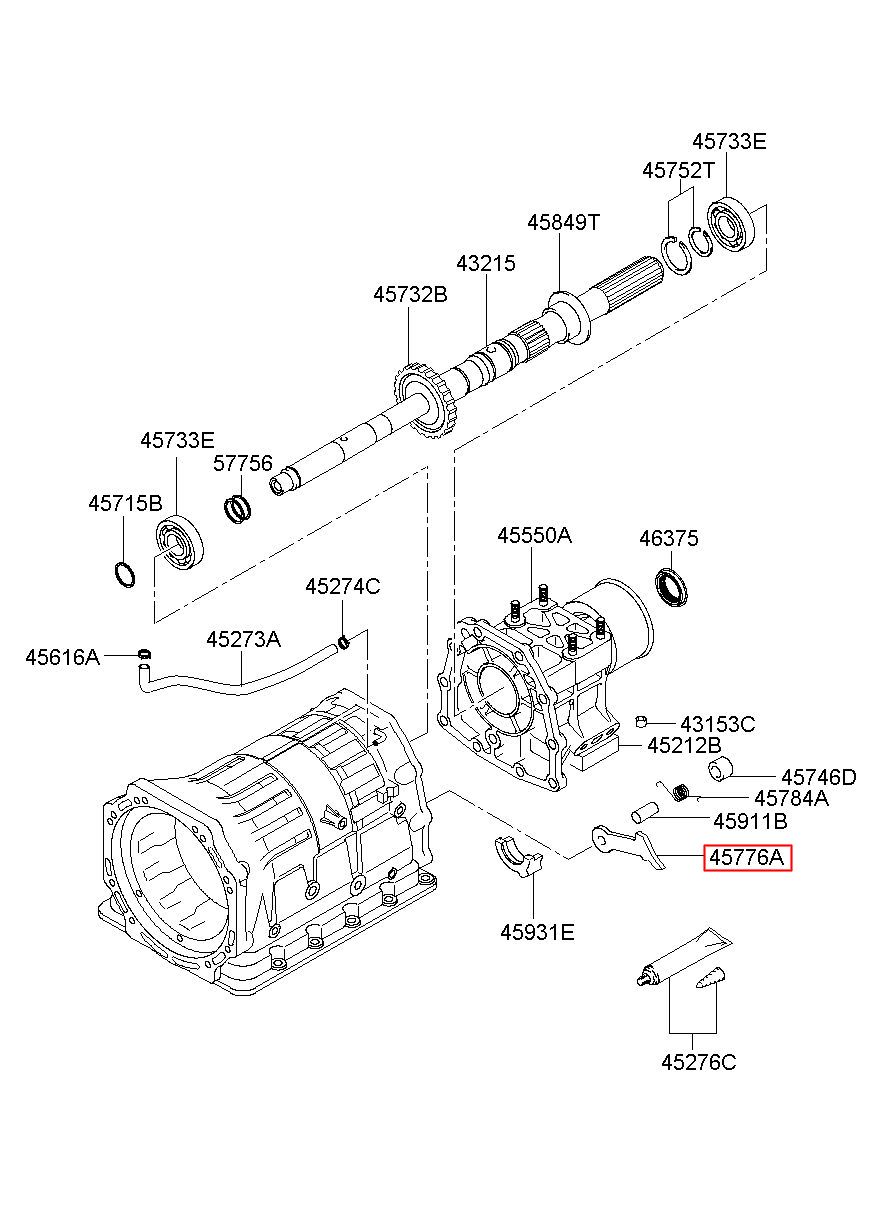 45733E
45752T
45849T
43215
45732B
45733E
57756
45715B
45550A
46375
45274C
45616A
45273A
43153C
45212B
45746D
45784A
45911B
45776A
45931E
45276C