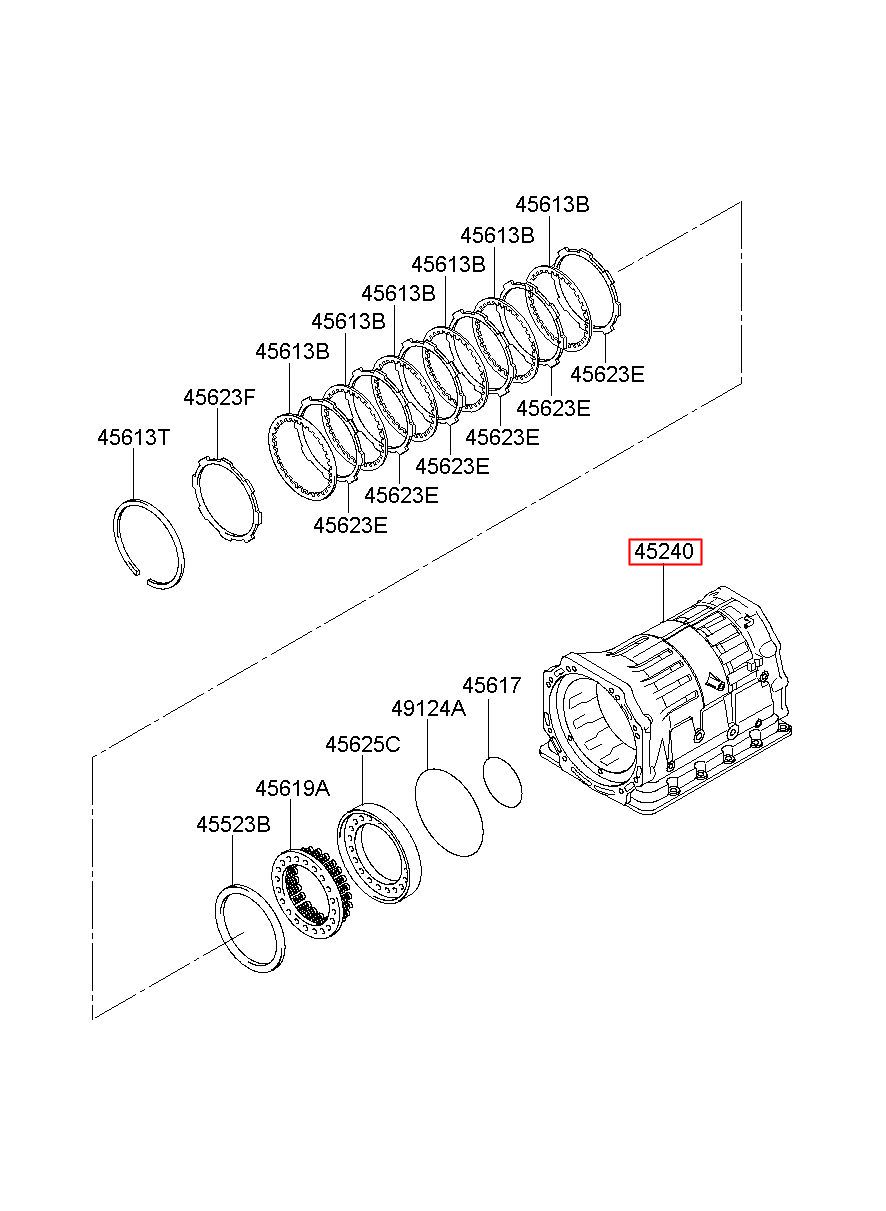 45613B
45613B
45613B
45613B
45613B
45613B
45623F
45613T
45623E
45623E
45623E
45623E
45623E
45623E
45240
45617
49124A
45625C
45619A
45523B