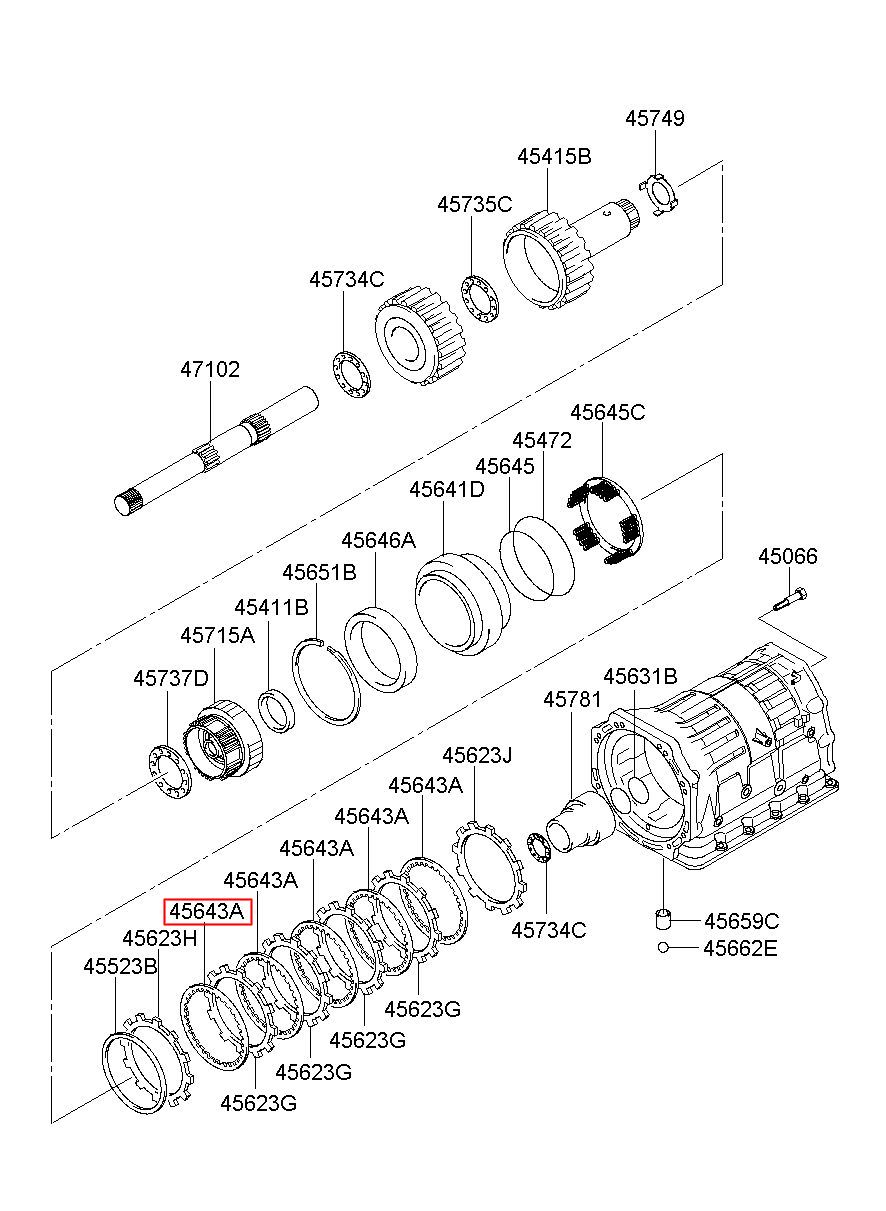 45749
45415B
45735C
45734C
47102
45645C
45472
45645
45641D
45646A
45651B
45411B
45715A
45737D
45066
45631B
45781
45623J
45643A
45643A
45643A
45643A
45643A
45623H
45523B
45734C
45659C
45662E
45623G
45623G
45623G
45623G