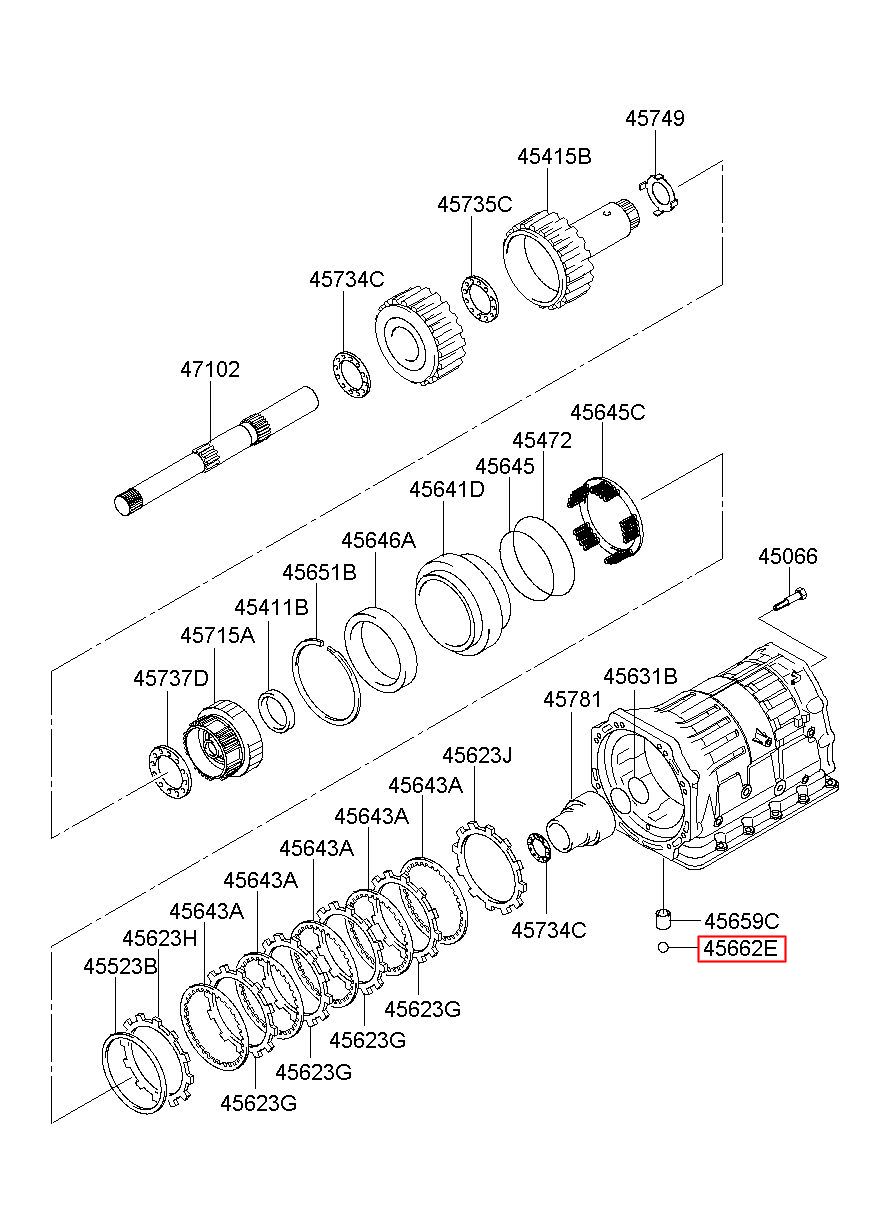 45749
45415B
45735C
45734C
47102
45645C
45472
45645
45641D
45646A
45651B
45411B
45715A
45737D
45066
45631B
45781
45623J
45643A
45643A
45643A
45643A
45643A
45623H
45523B
45734C
45659C
45662E
45623G
45623G
45623G
45623G