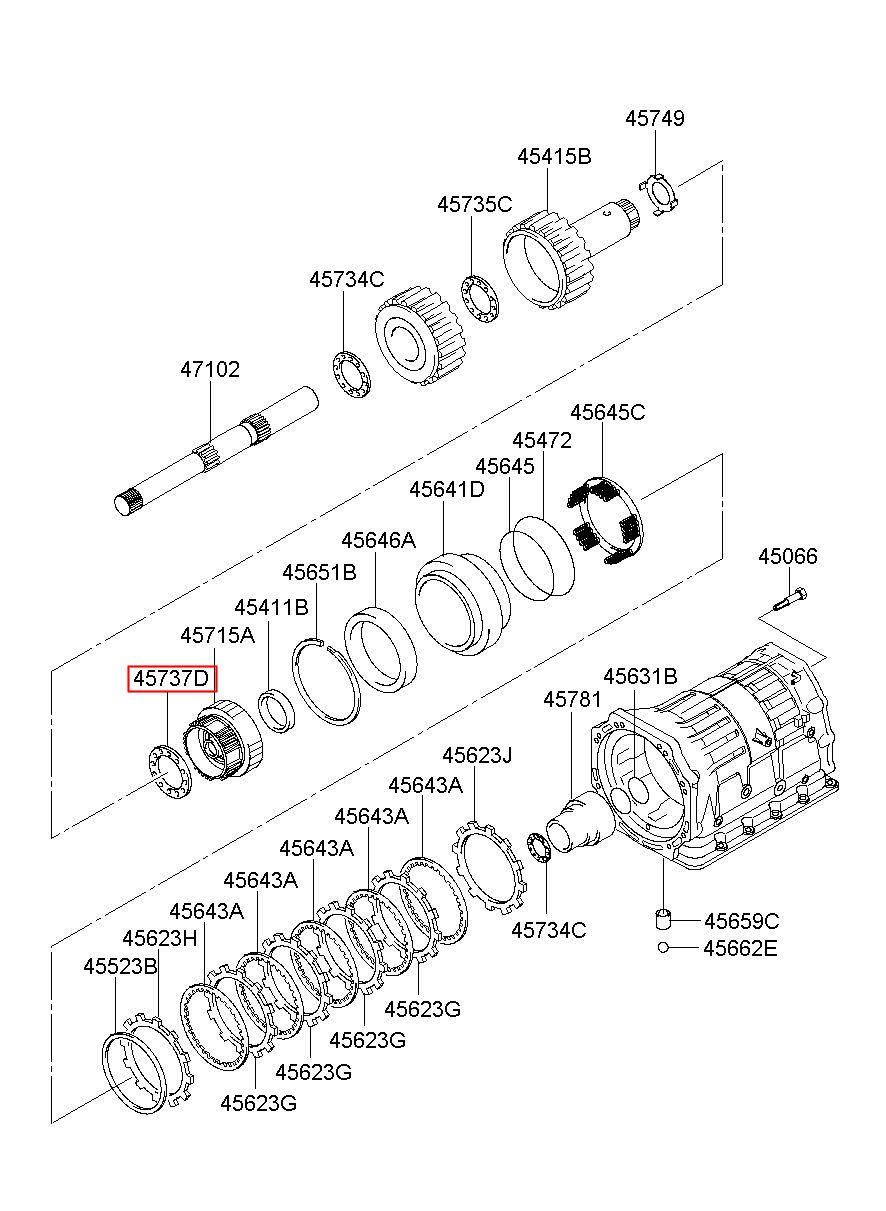 45749
45415B
45735C
45734C
47102
45645C
45472
45645
45641D
45646A
45651B
45411B
45715A
45737D
45066
45631B
45781
45623J
45643A
45643A
45643A
45643A
45643A
45623H
45523B
45734C
45659C
45662E
45623G
45623G
45623G
45623G