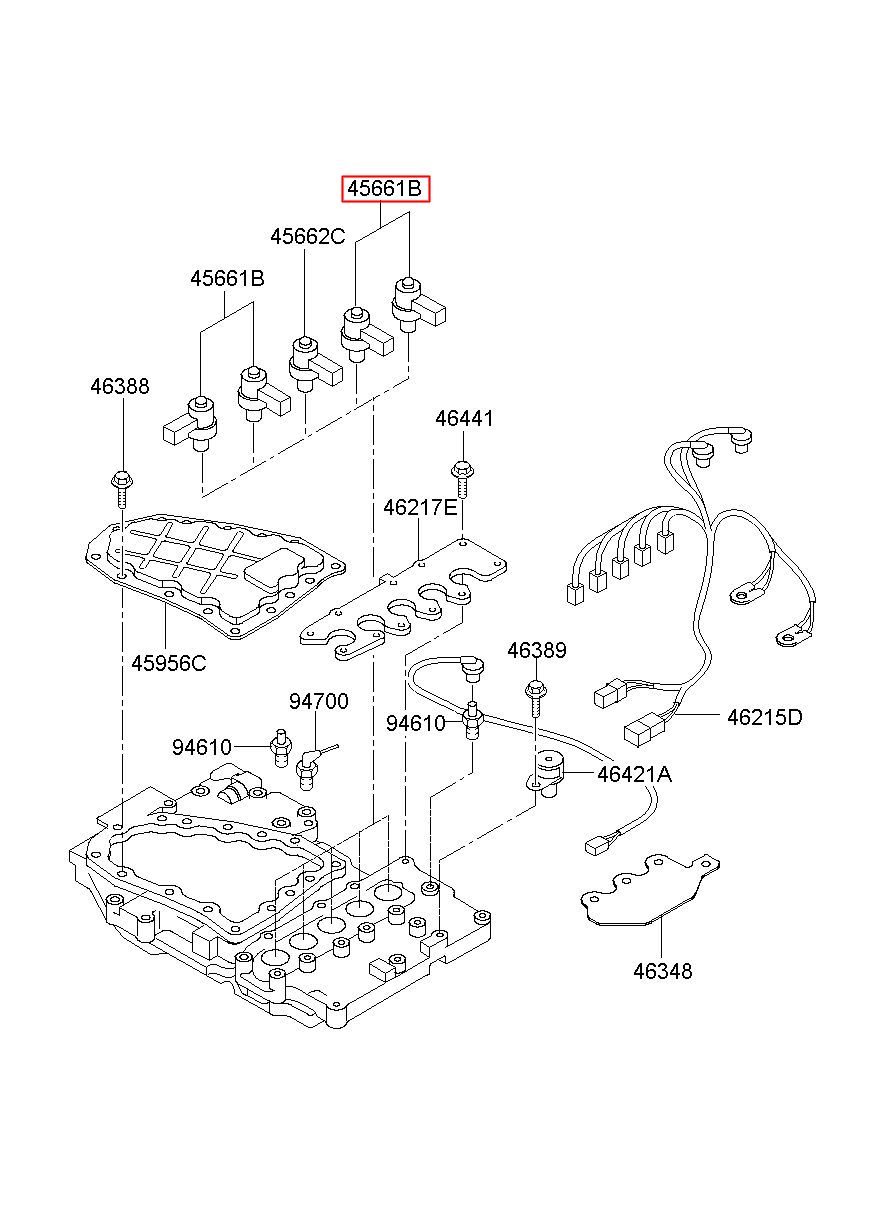 45661B
45662C
45661B
46388
46441
46217E
45956C
46389
94700
94610
94610
46215D
46421A
46348