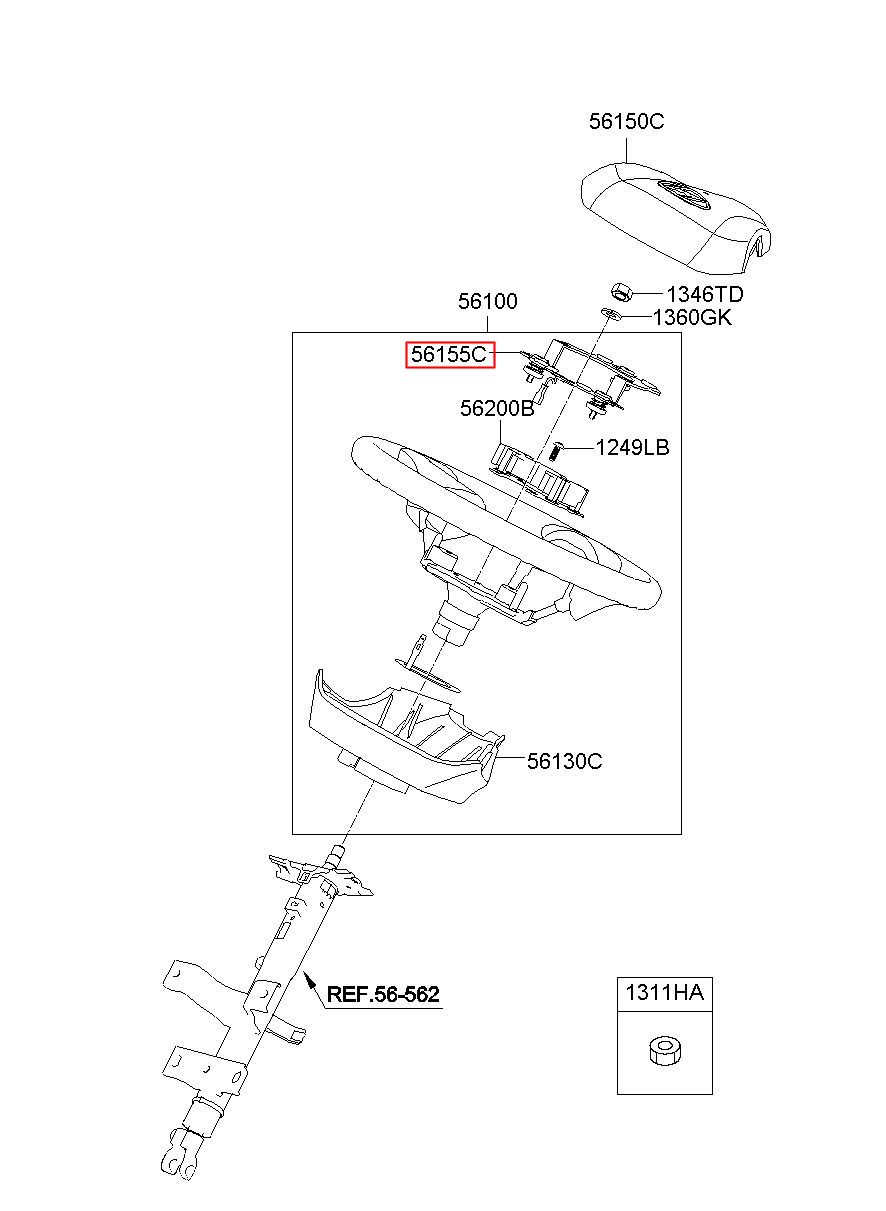 56150C

1346TD

1360GK

56100

56155C

56200B

1249LB

56130C

REF.56-562

1311HA