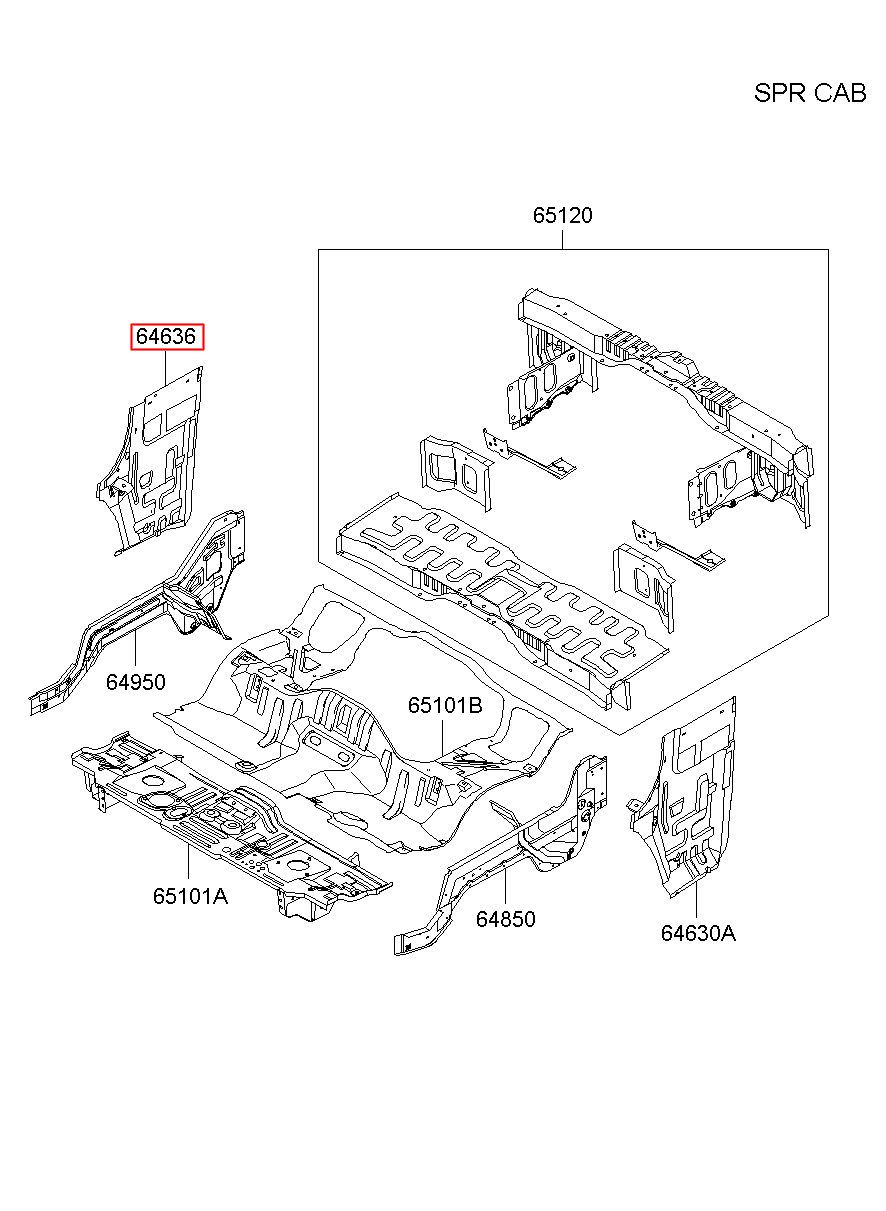 SPR CAB

65120

64636

64950

65101B

65101A

64850

64630A