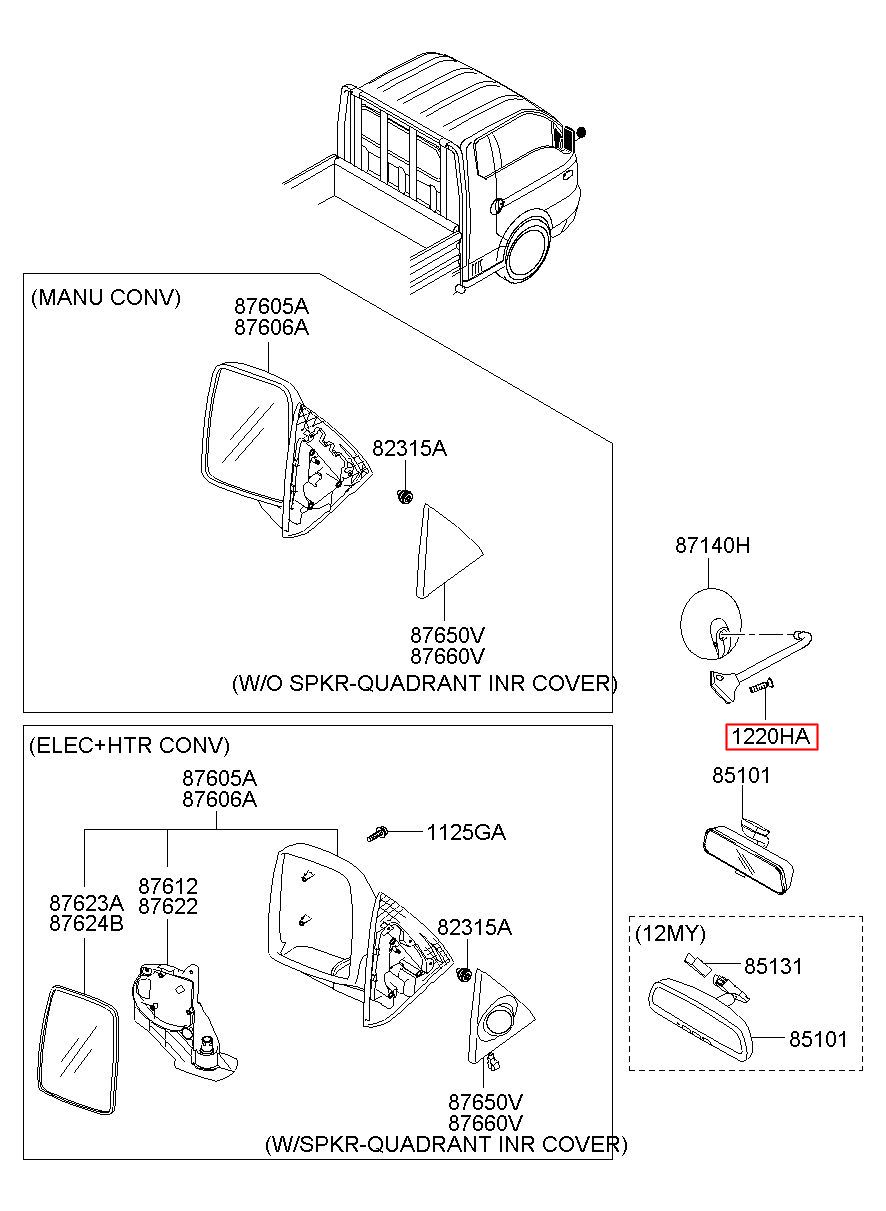 (MANU CONV)
87605A
87606A
82315A
87650V
87660V
(W/O SPKR-QUADRANT INR COVER)

87140H
1220HA
85101

(ELEC+HTR CONV)
87605A
87606A
1125GA
87623A
87624B
87612
87622
82315A
87650V
87660V
(W/SPKR-QUADRANT INR COVER)

(12MY)
85131
85101