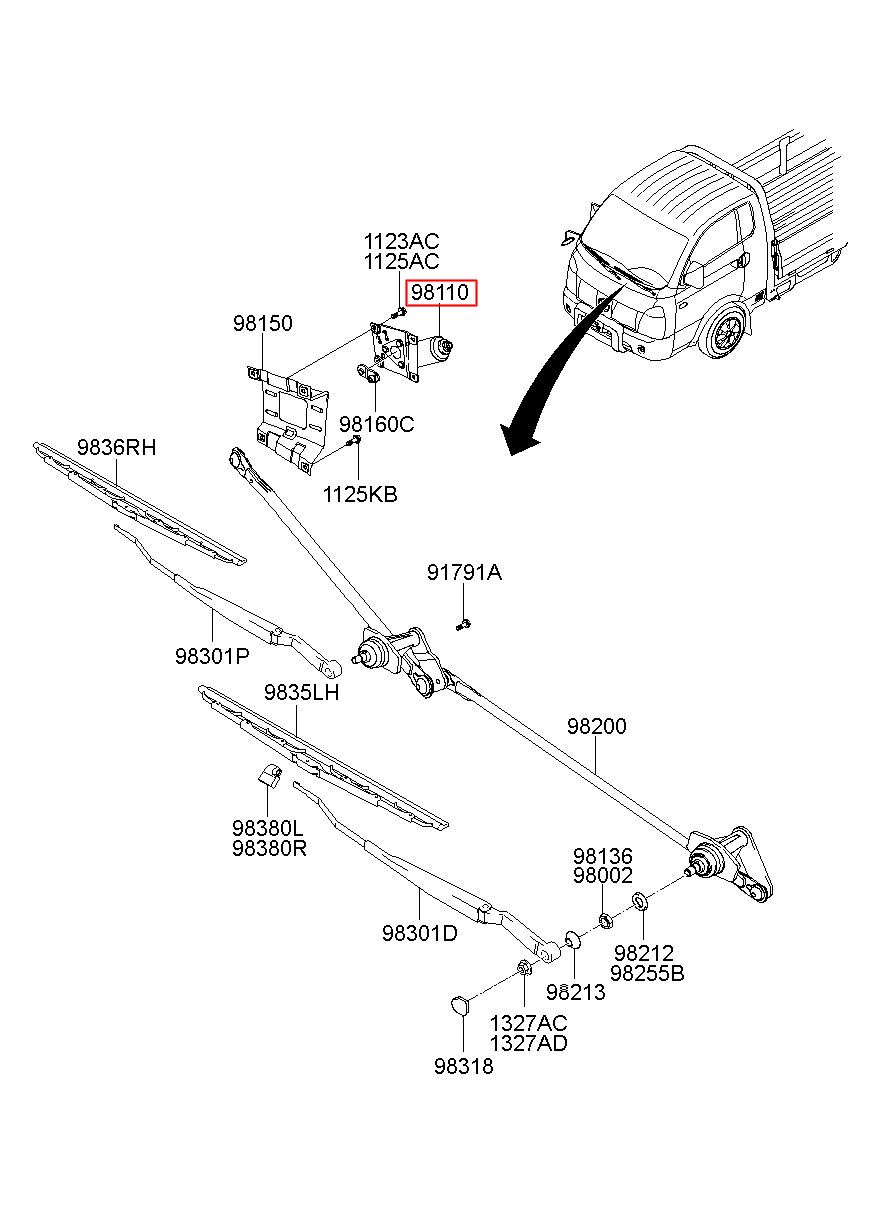 1123AC
1125AC
98110
98150
98160C
1125KB
9836RH
91791A
98301P
9835LH
98200
98380L
98380R
98136
98002
98301D
98212
98255B
98213
1327AC
1327AD
98318