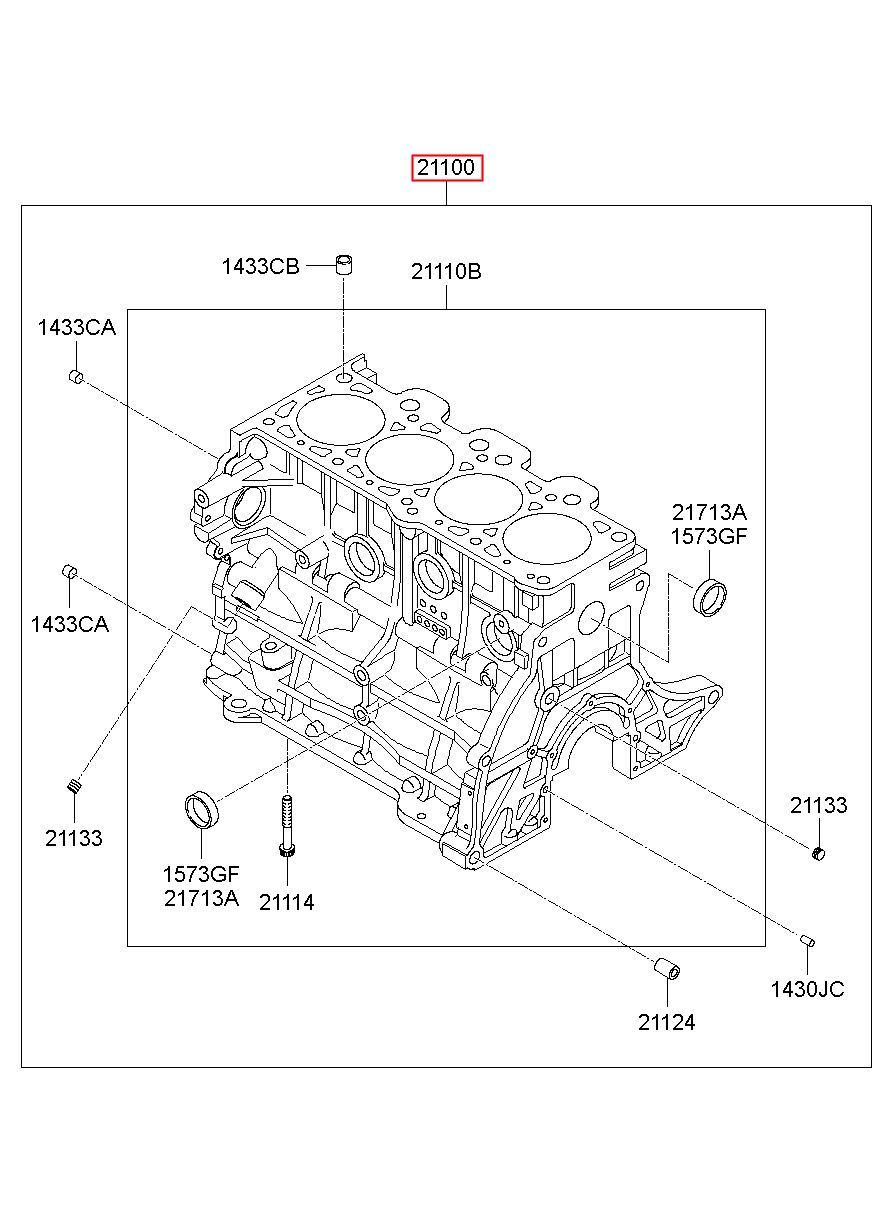 21100

1433CB

21110B

1433CA

21713A
1573GF

1433CA

21133

21133

1573GF
21713A

21114

1430JC

21124