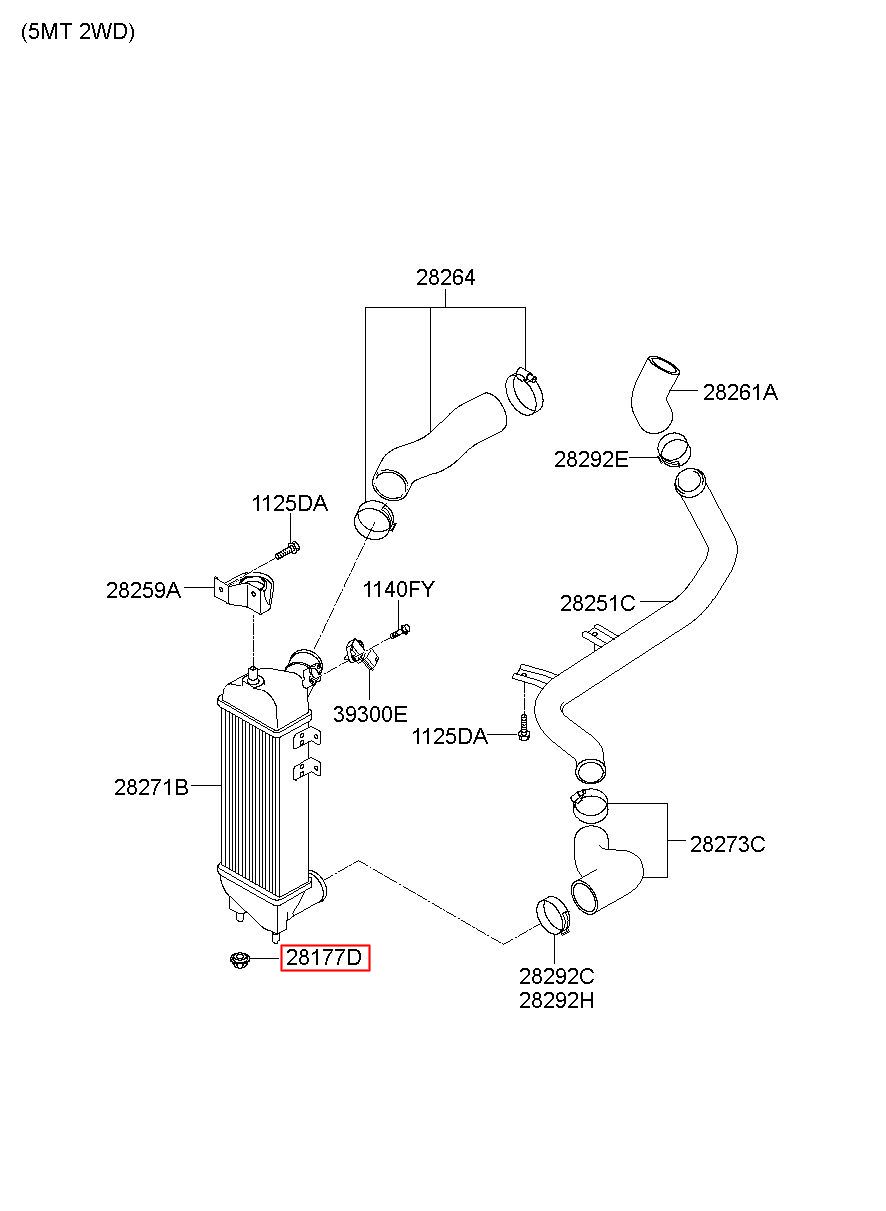 (5MT 2WD)

28264

28261A

28292E

1125DA

28259A

1140FY

28251C

39300E

1125DA

28271B

28273C

28177D

28292C
28292H