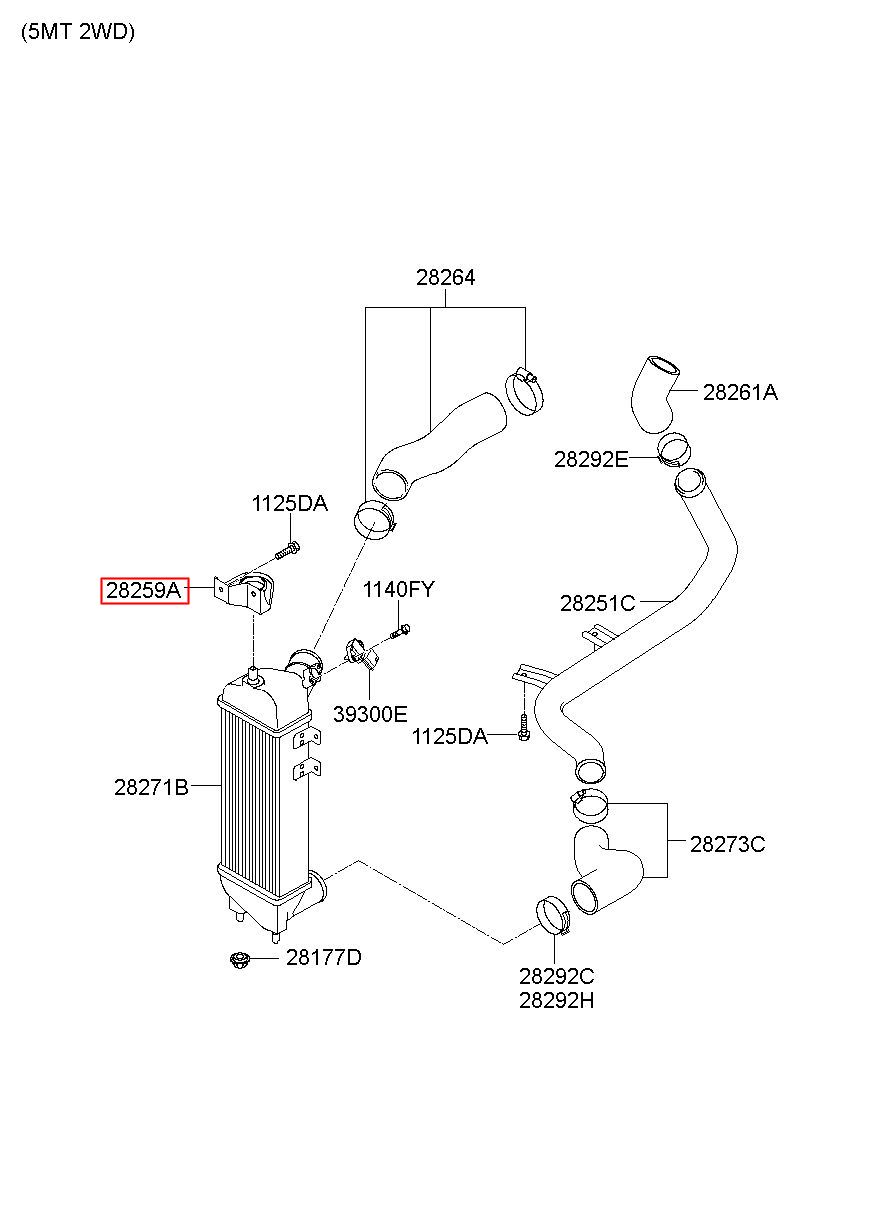 (5MT 2WD)

28264

28261A

28292E

1125DA

28259A

1140FY

28251C

39300E

1125DA

28271B

28273C

28177D

28292C
28292H