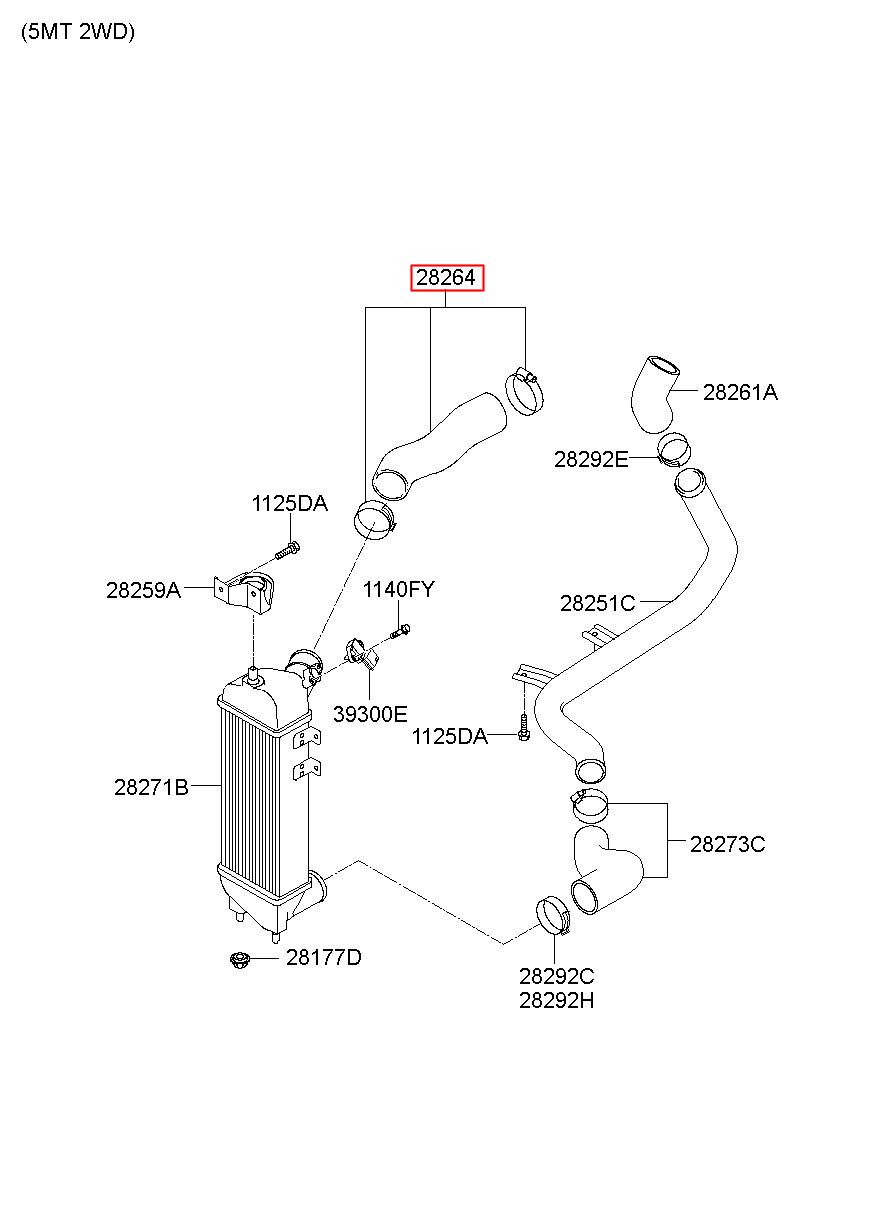 (5MT 2WD)

28264

28261A

28292E

1125DA

28259A

1140FY

28251C

39300E

1125DA

28271B

28273C

28177D

28292C
28292H