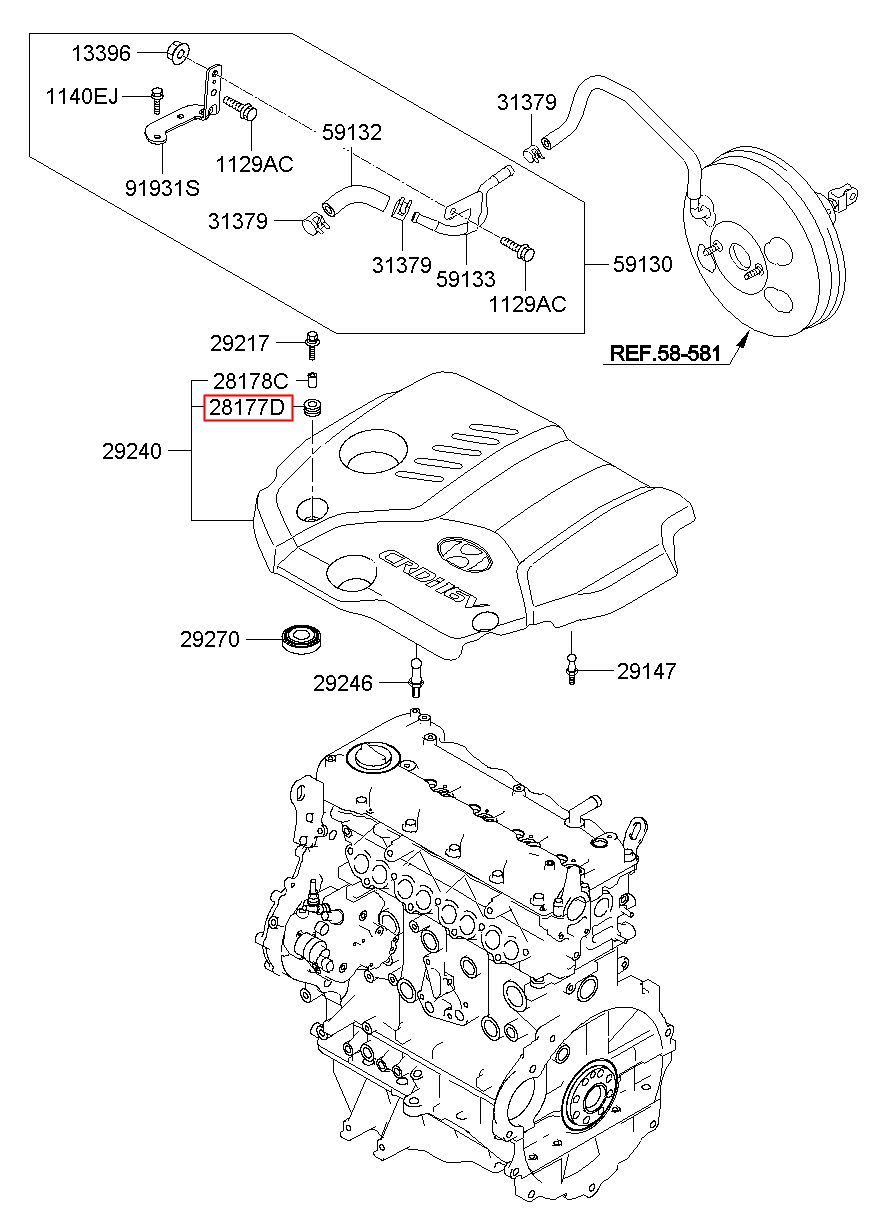 13396
1140EJ
91931S
1129AC
59132
31379
31379
31379
59133
1129AC
59130
REF.58-581
29217
28178C
28177D
29240
CRDi 16V
29270
29246
29147