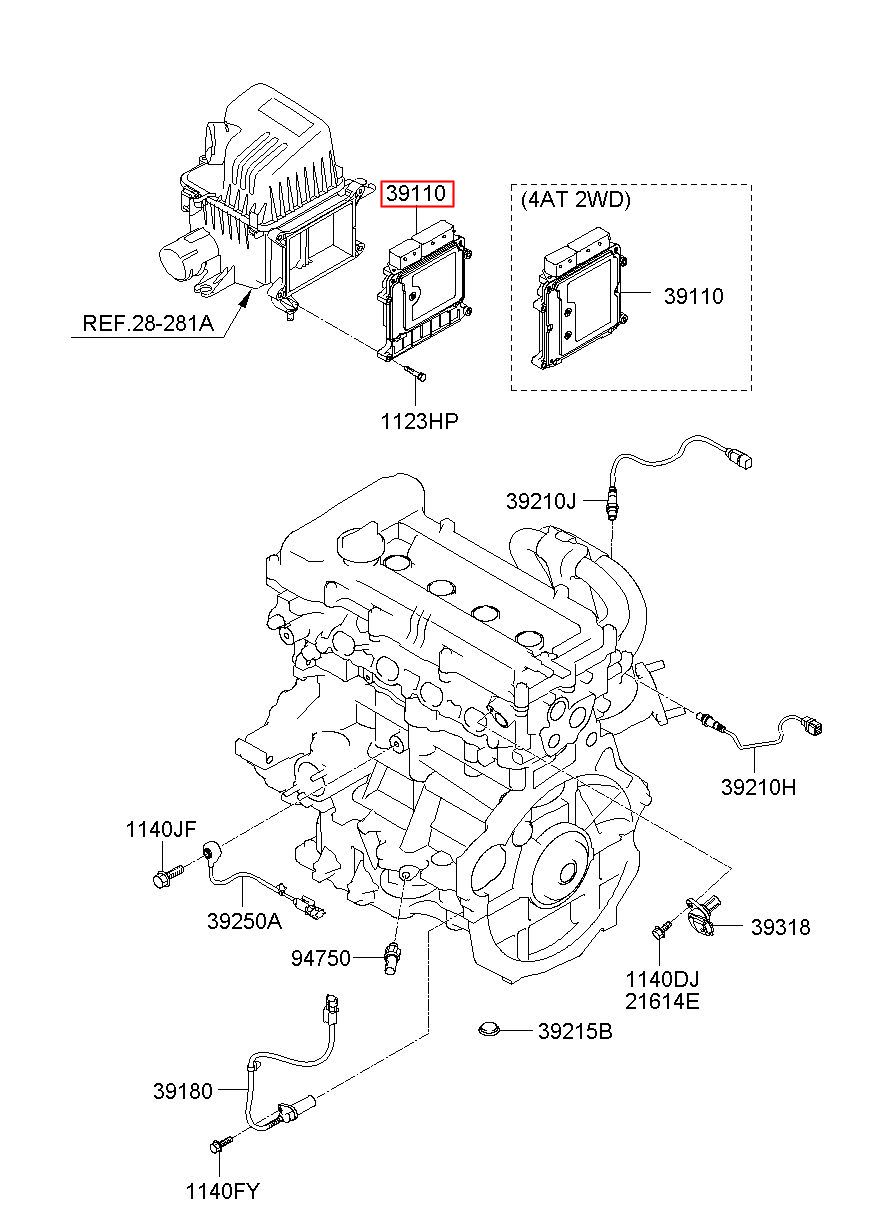 39110

(4AT 2WD)

39110

REF.28-281A

1123HP

39210J

39210H

1140JF

39250A

94750

39318

1140DJ
21614E

39215B

39180

1140FY