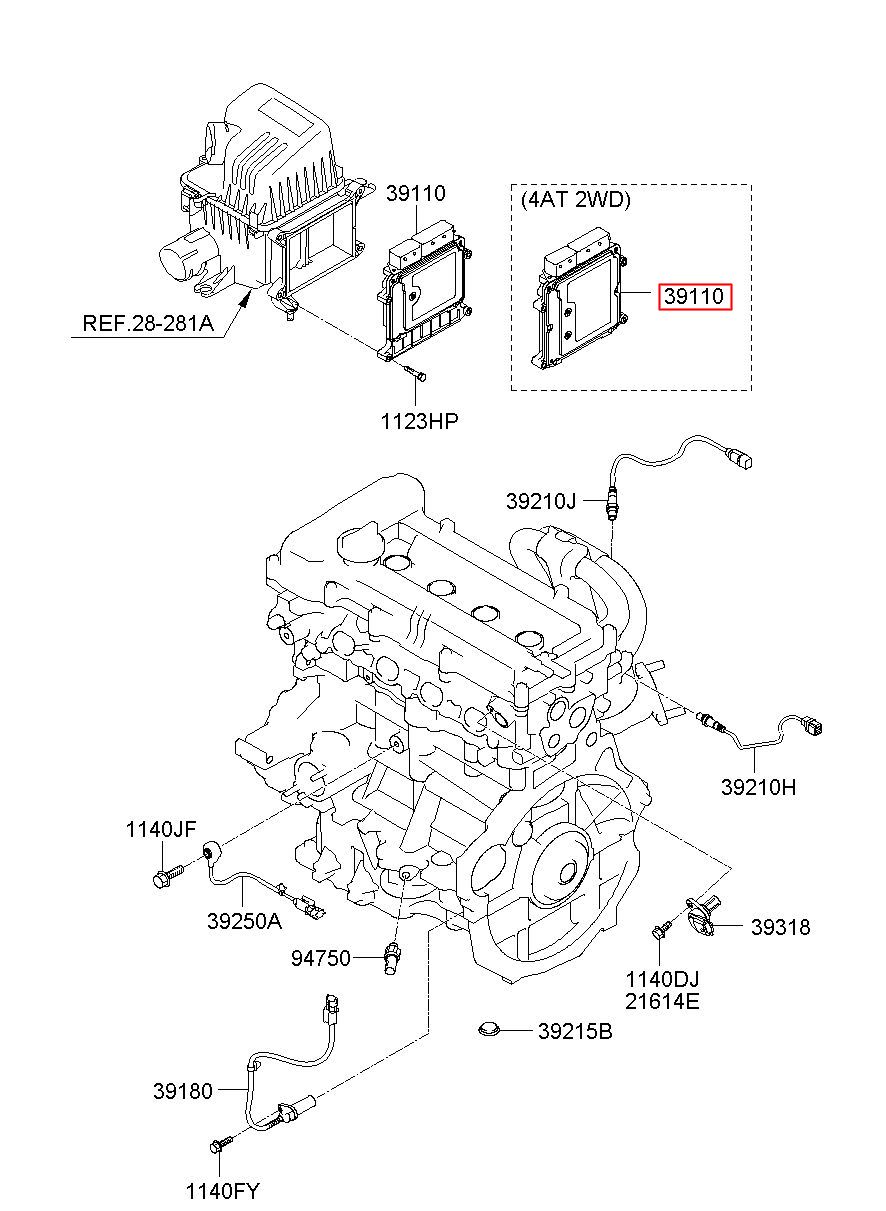 39110

(4AT 2WD)

39110

REF.28-281A

1123HP

39210J

39210H

1140JF

39250A

94750

39318

1140DJ
21614E

39215B

39180

1140FY