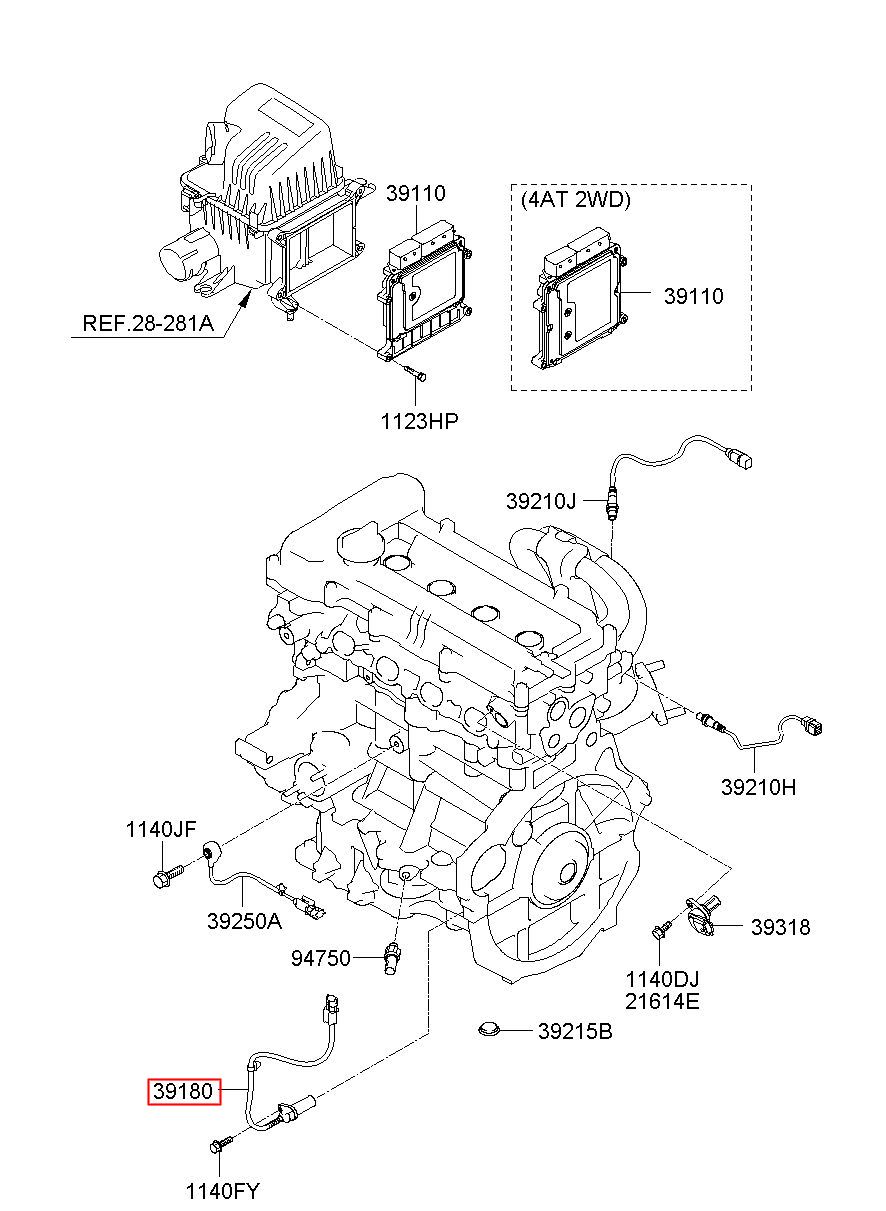 39110

(4AT 2WD)

39110

REF.28-281A

1123HP

39210J

39210H

1140JF

39250A

94750

39318

1140DJ
21614E

39215B

39180

1140FY