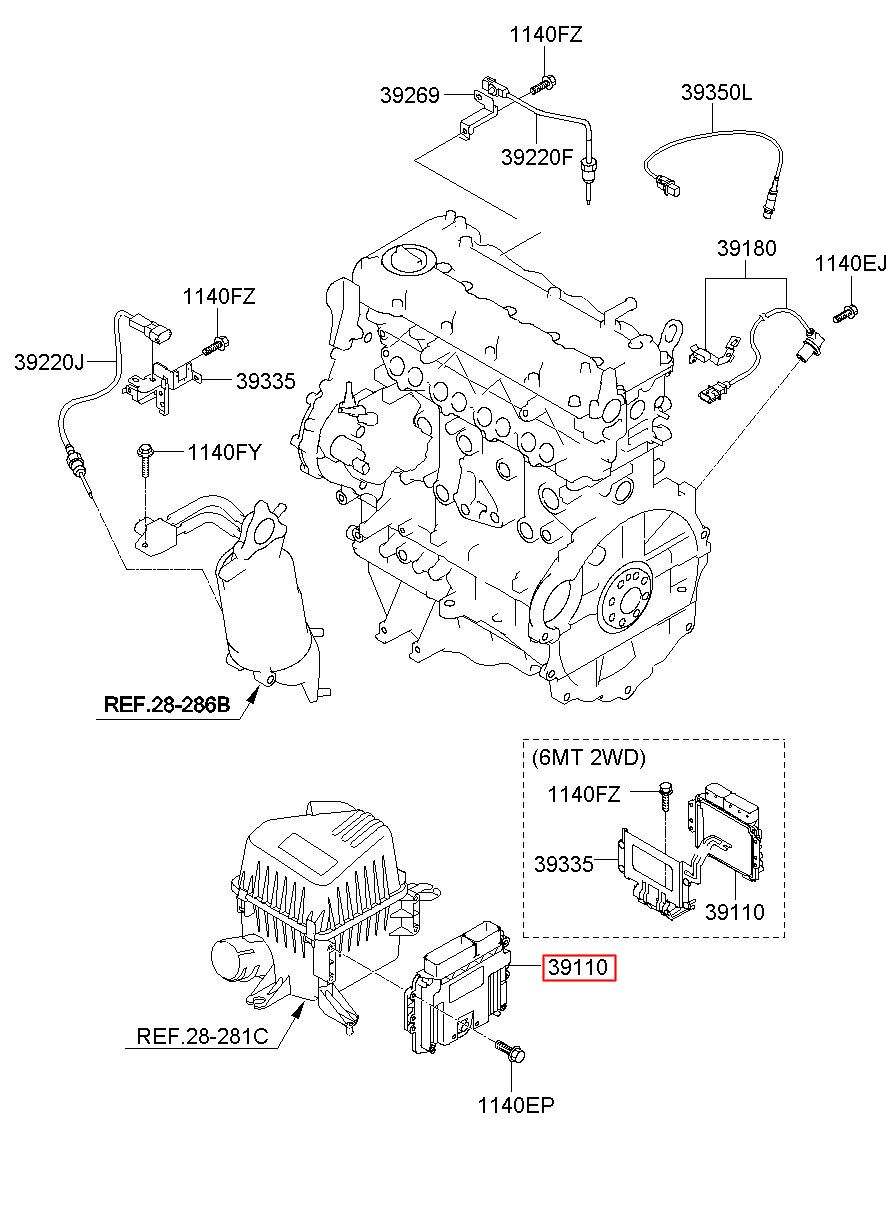 1140FZ

39269

39220F

39350L

39180

1140EJ

1140FZ

39220J

39335

1140FY

REF.28-286B

(6MT 2WD)

1140FZ

39335

39110

39110

REF.28-281C

1140EP