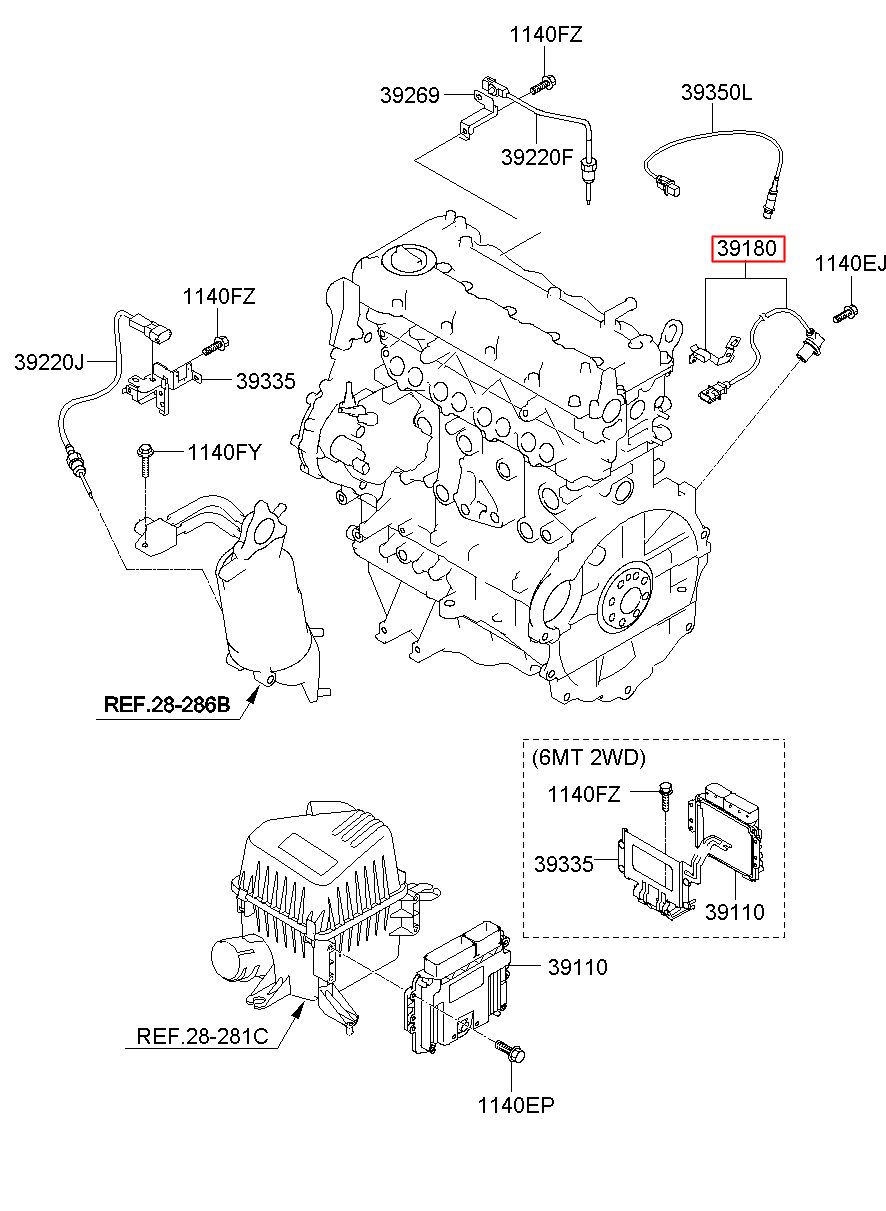 1140FZ
39269
39350L
39220F
39180
1140EJ
1140FZ
39220J
39335
1140FY
REF.28-286B
(6MT 2WD)
1140FZ
39335
39110
39110
REF.28-281C
1140EP