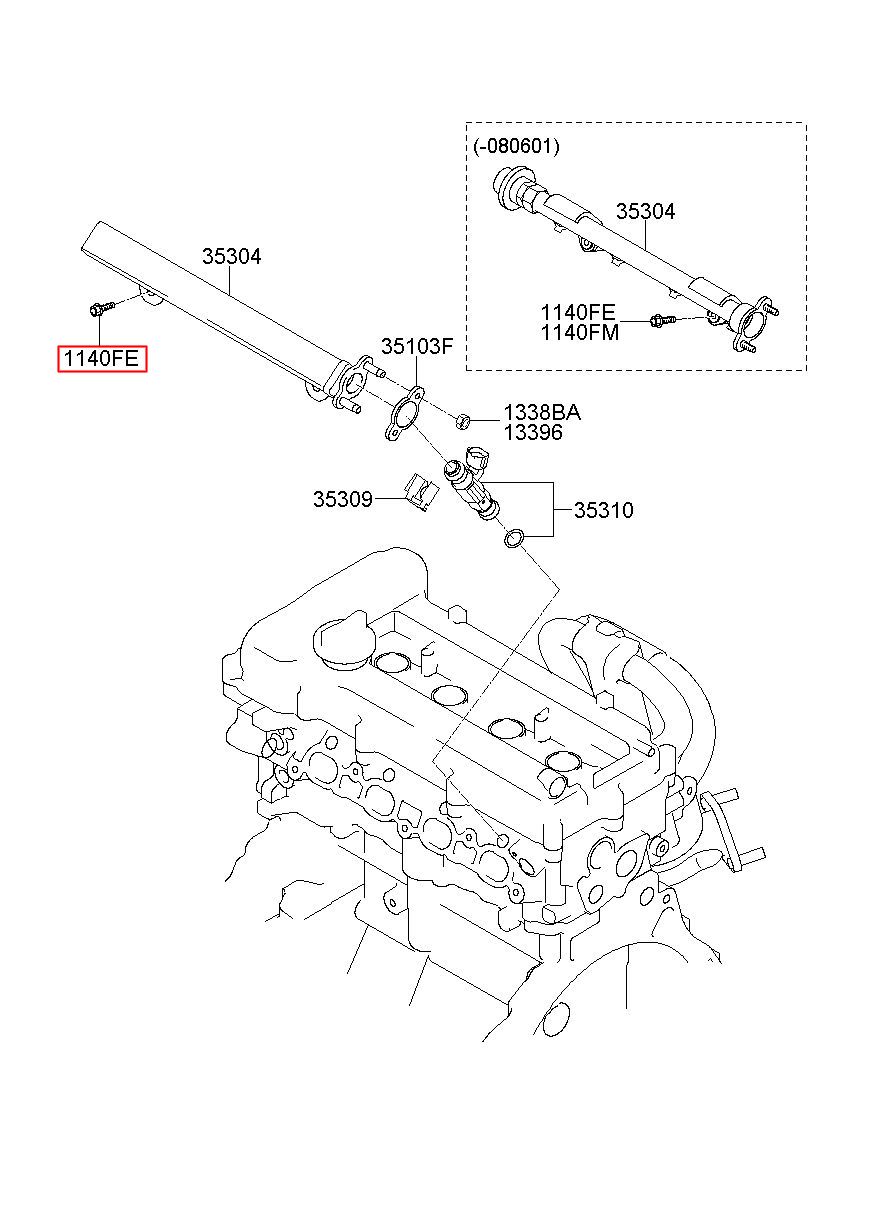 (-080601)

35304

1140FE
1140FM

35304

1140FE

35103F

1338BA
13396

35309

35310